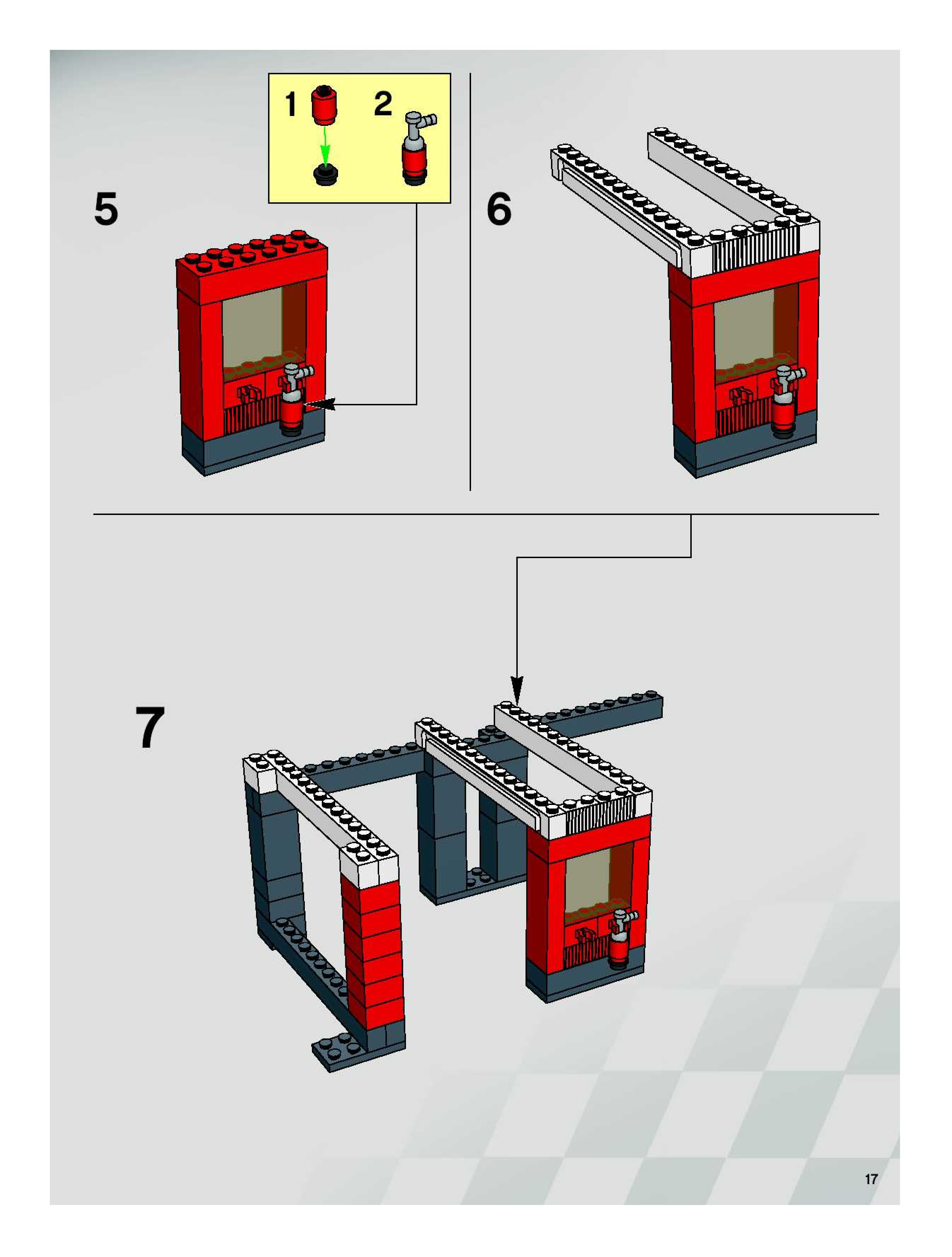 1
2
5
6
7
17