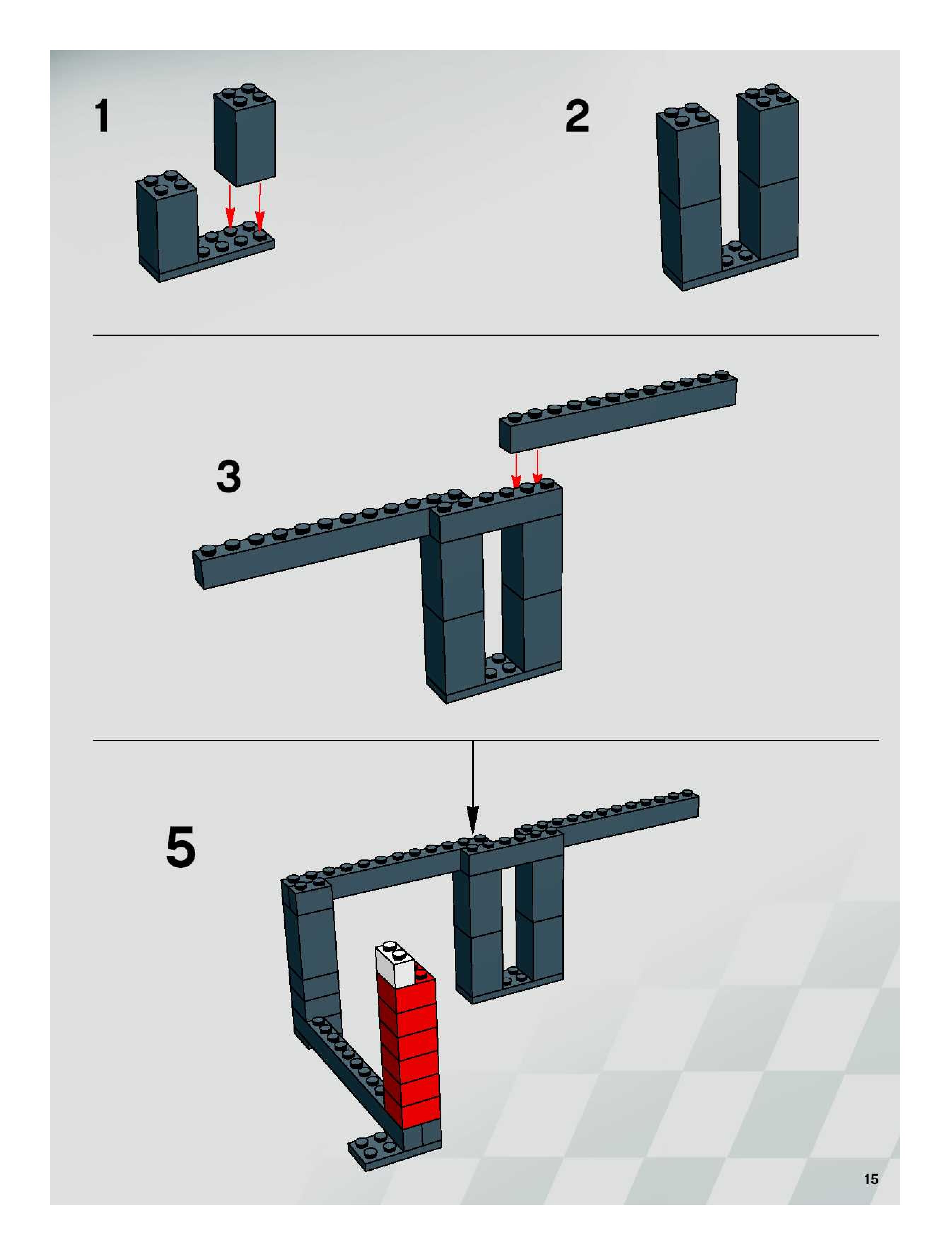 1

2

3

5

15