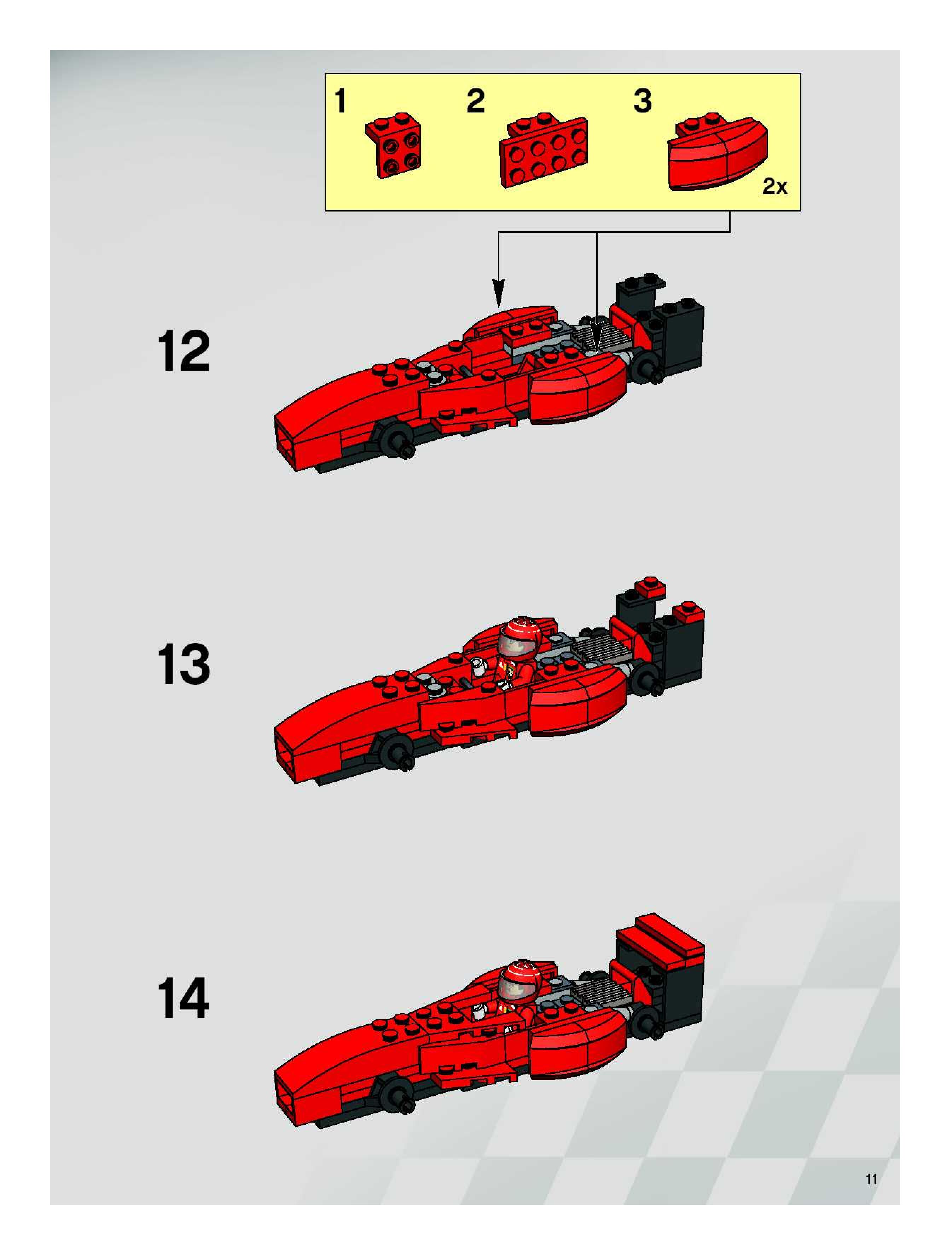 1
2
3
2x

12

13

14

11