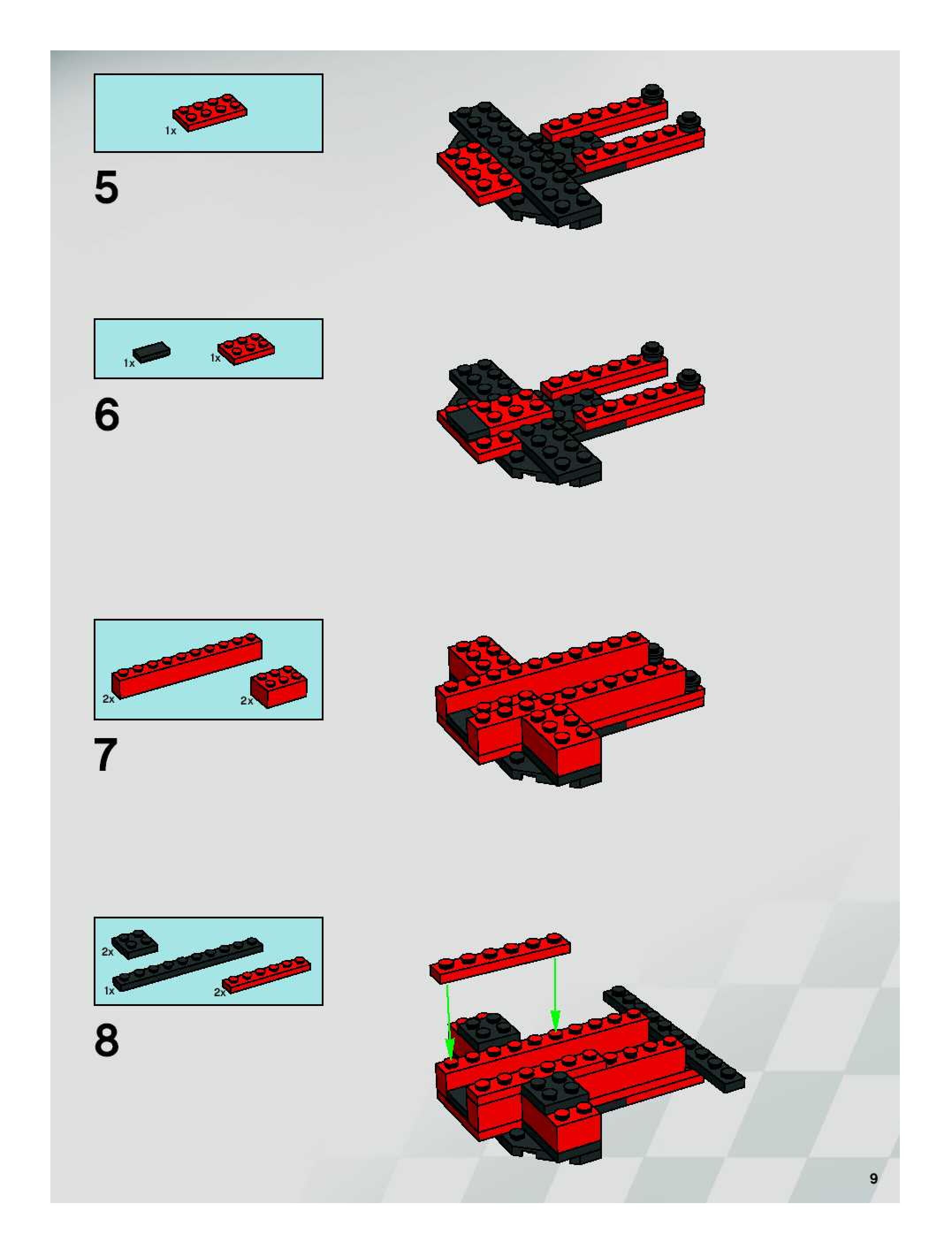 1x

5

1x 1x

6

2x 2x

7

2x
1x 2x

8

9