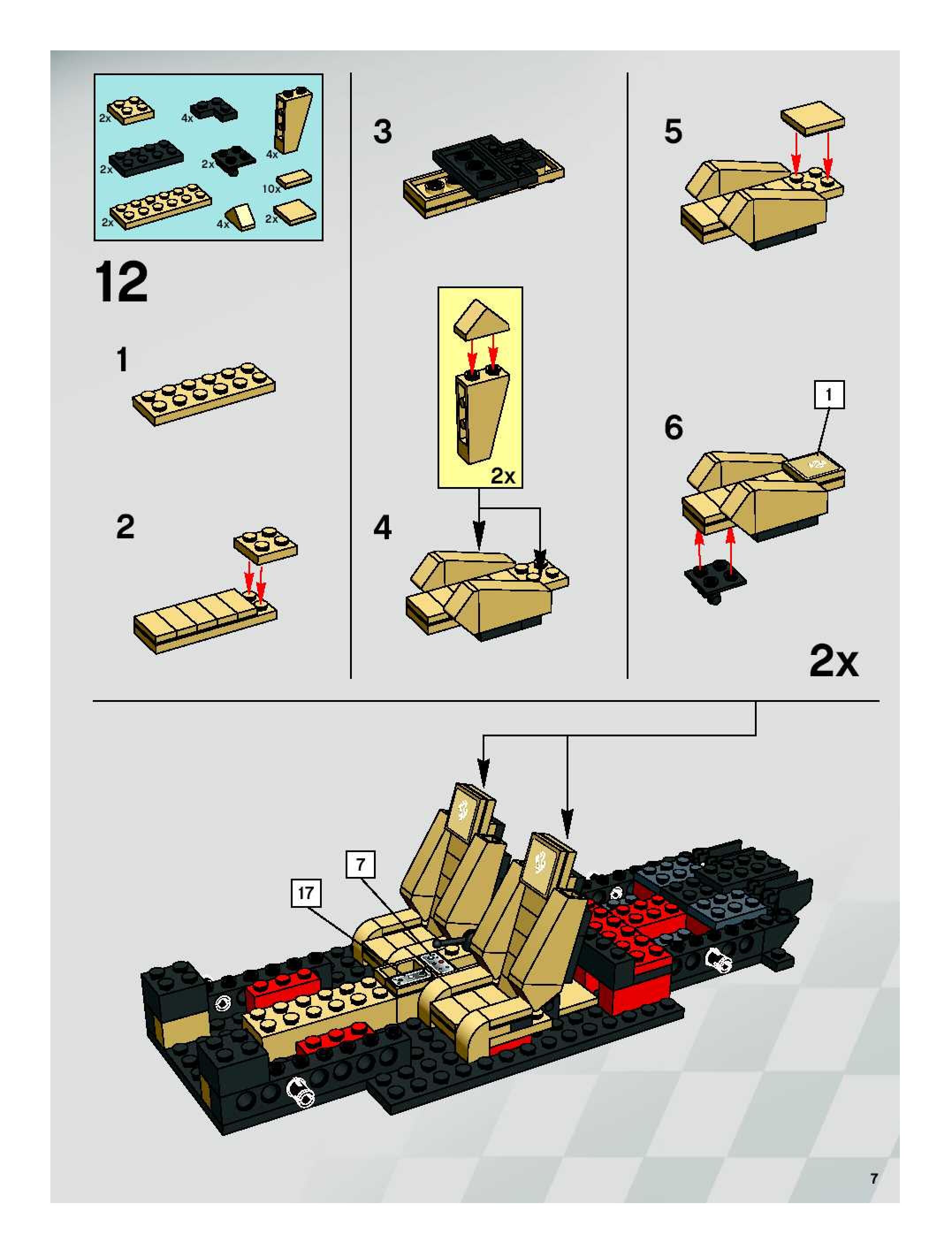 2x 4x 4x 2x 2x 10x 2x 4x 2x

12

1

2

3

2x

4

5

1

6

2x

7

17

7