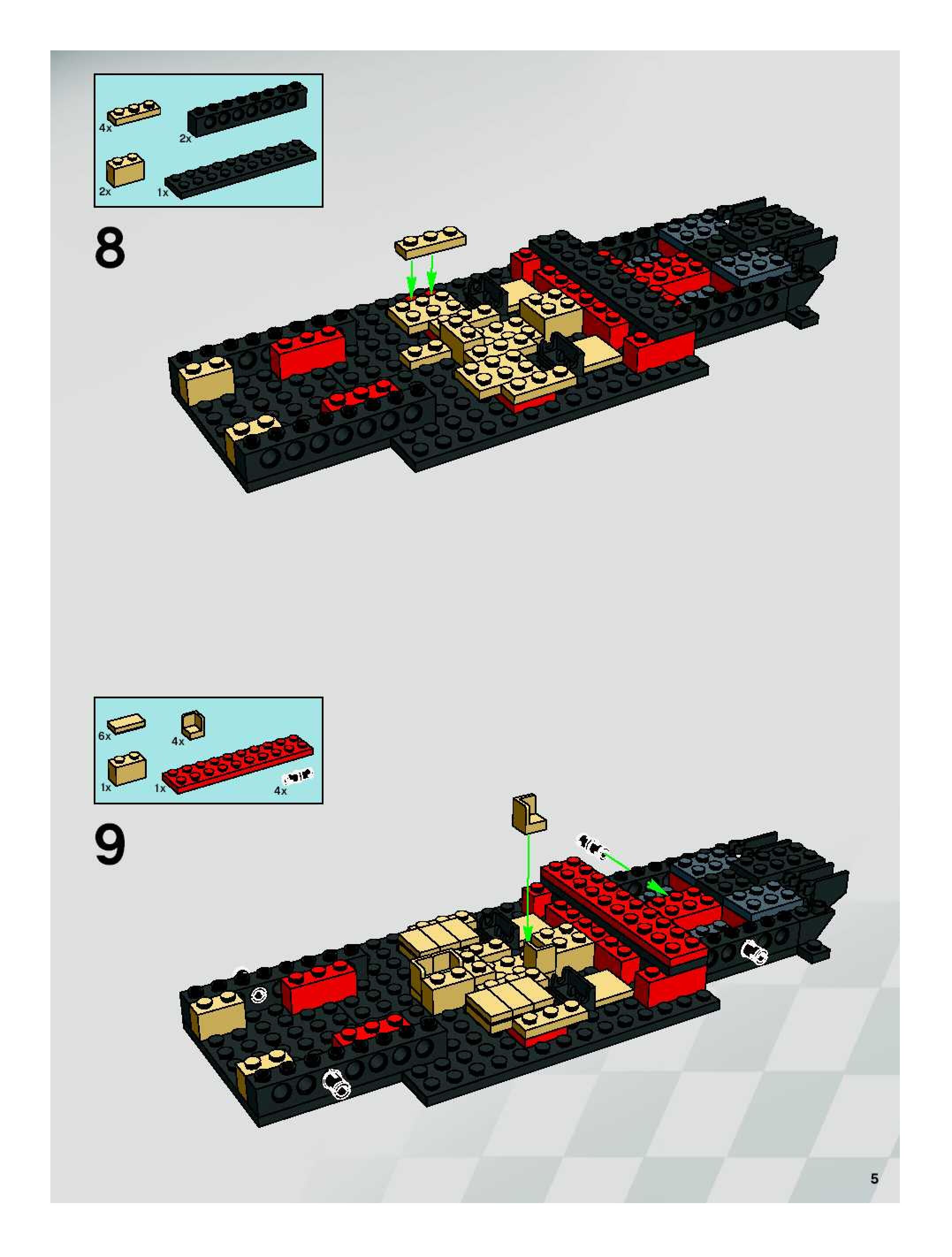 4x
2x
2x
1x

8

6x
4x
1x
1x
4x

9

5