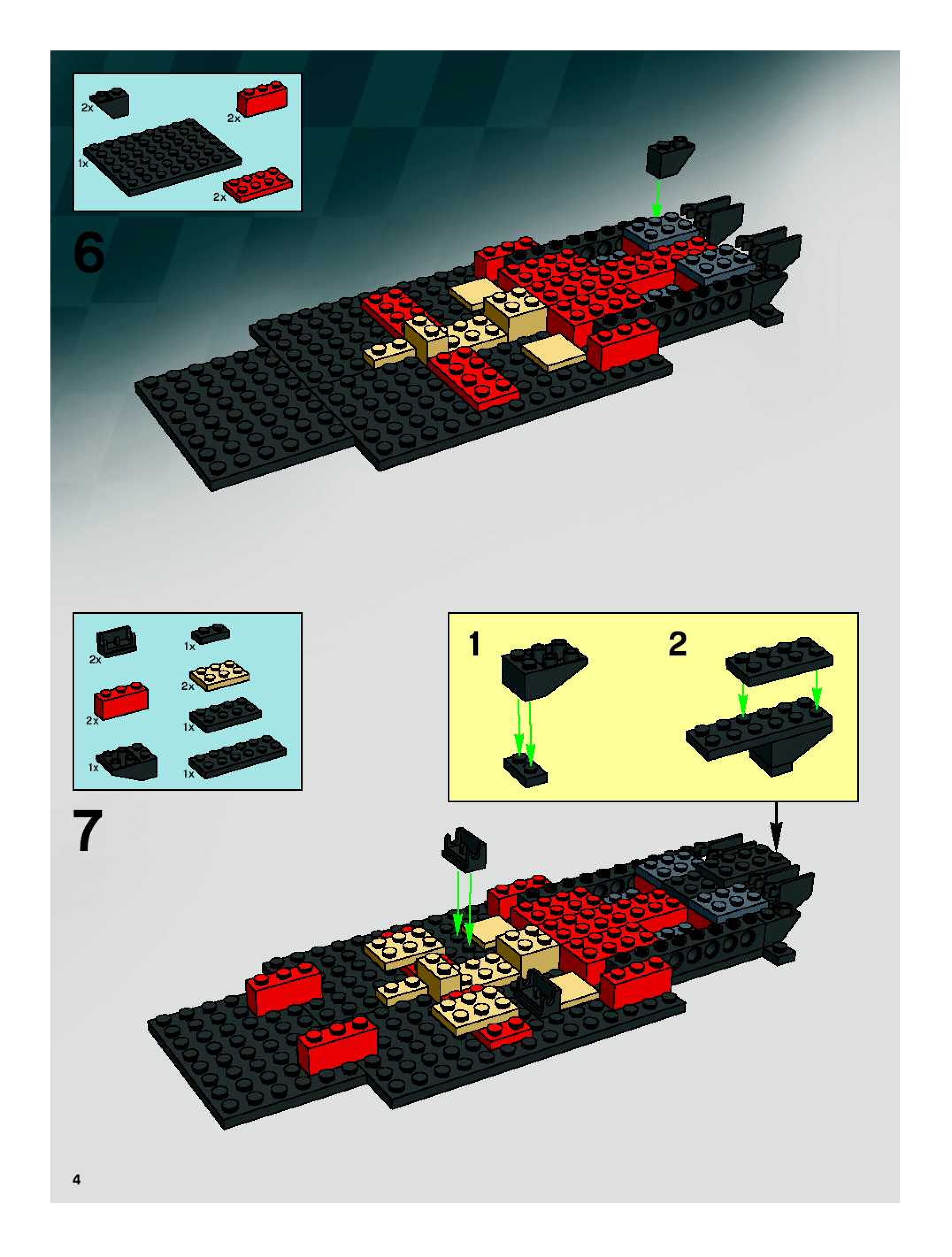 2x
2x
1x
2x

6

2x
1x
2x
2x
1x
1x
1x

1
2

7

4