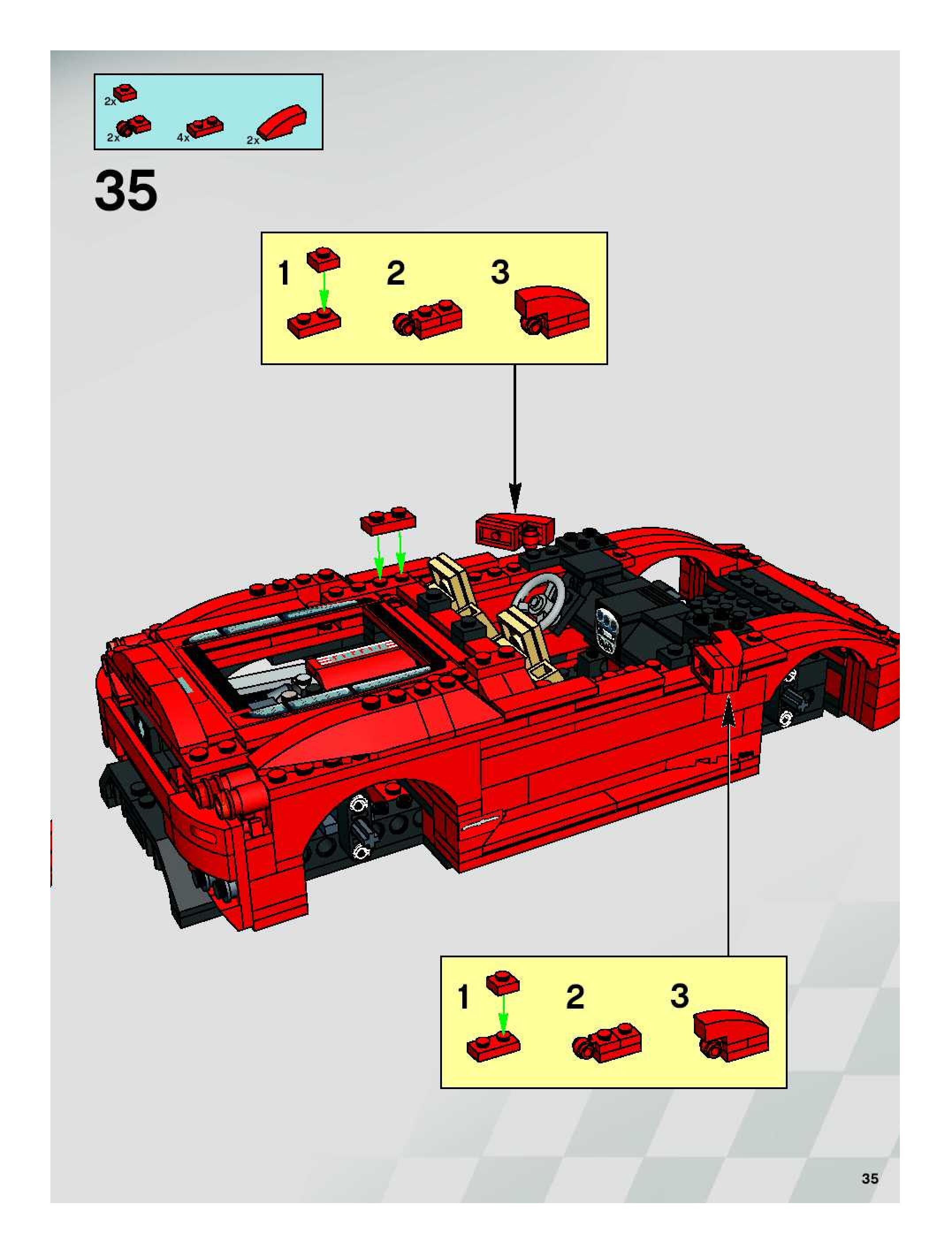 2x
2x 4x 2x

35

1 2 3

1 2 3

35