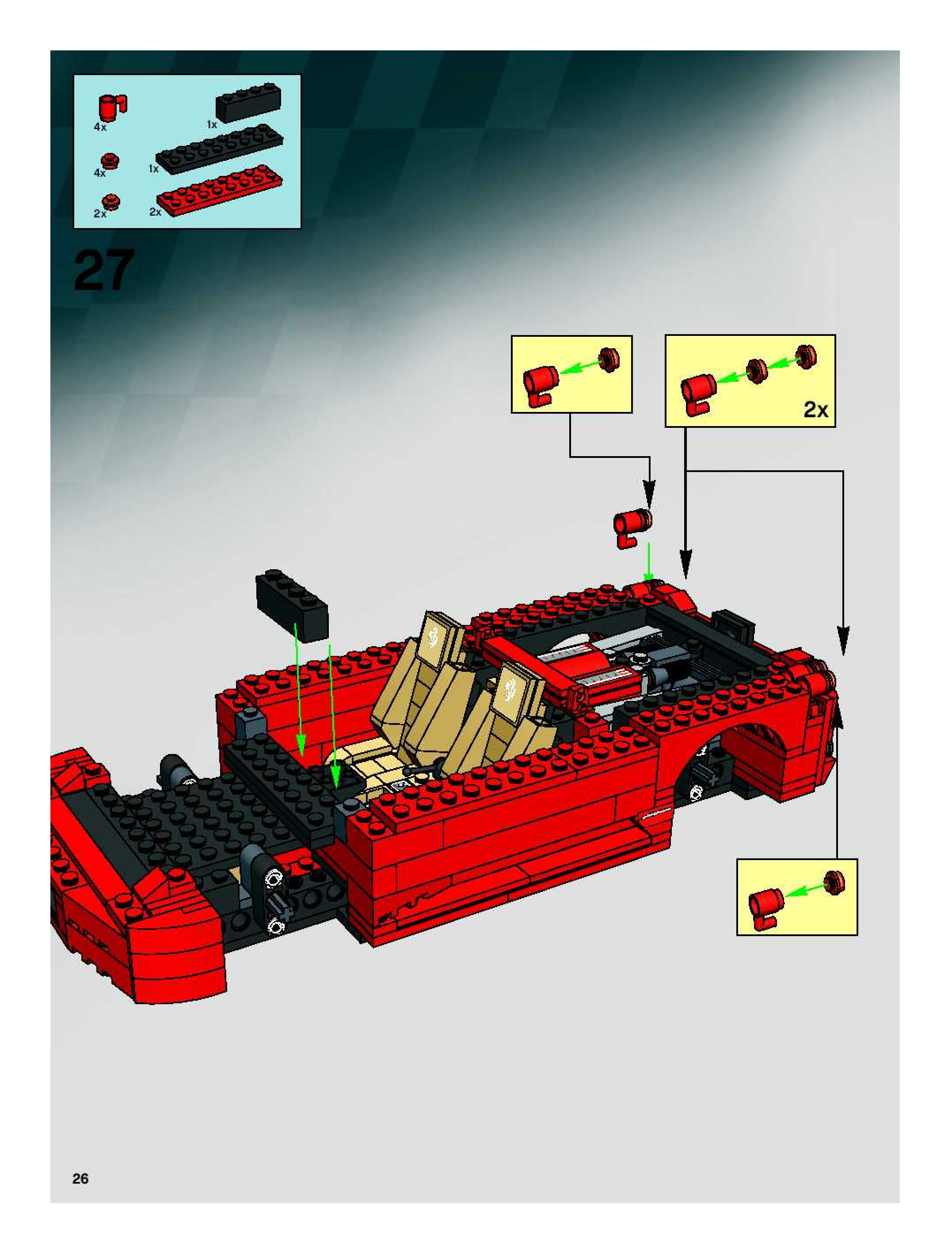 4x
1x
4x
1x
2x
2x

27

2x

26