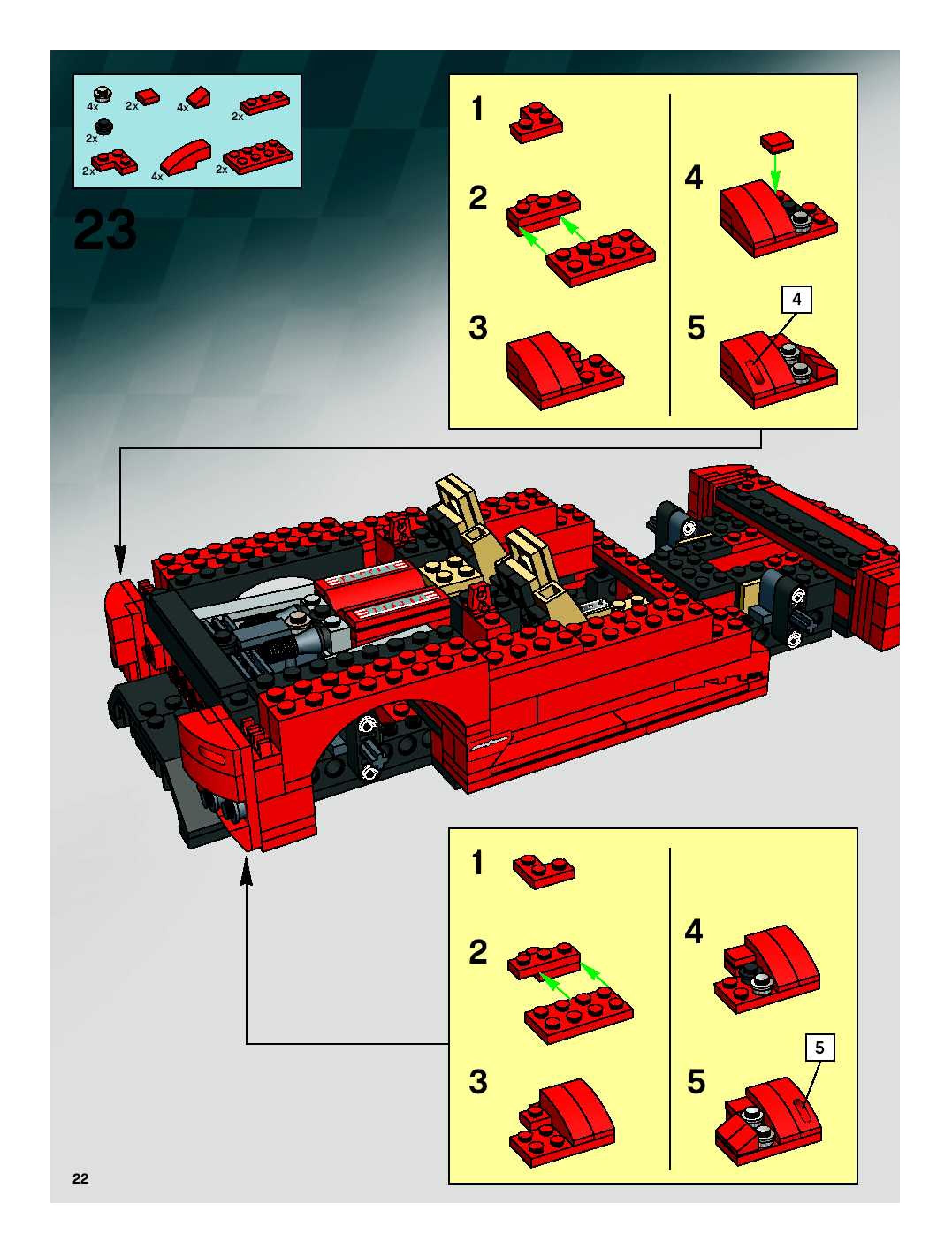 4x 2x 4x 2x
2x
2x 4x 2x

23

1
2
3
4
5
4

1
2
3
4
5
5

22