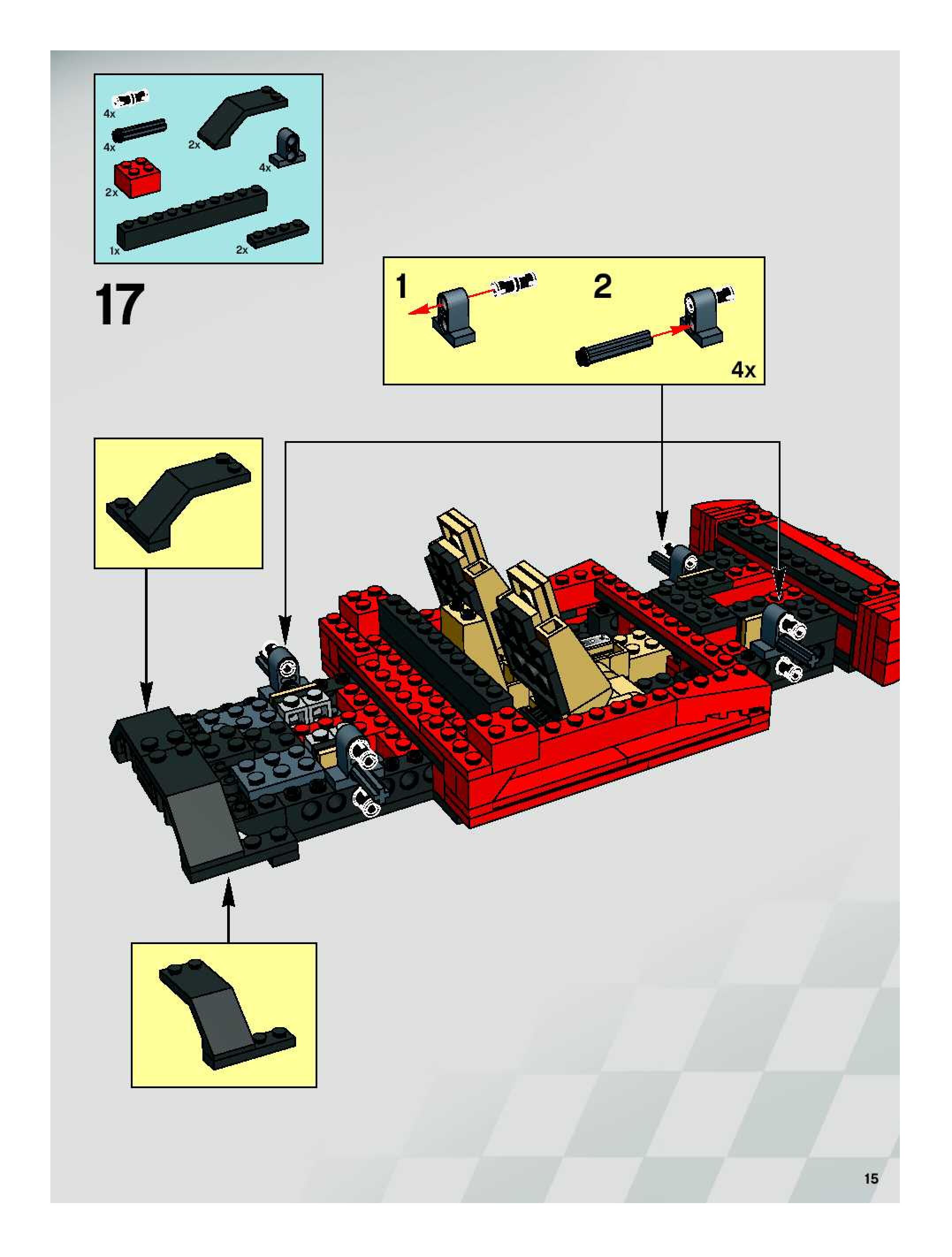 4x
4x
2x
4x
2x
1x
2x

17

1
2
4x

15