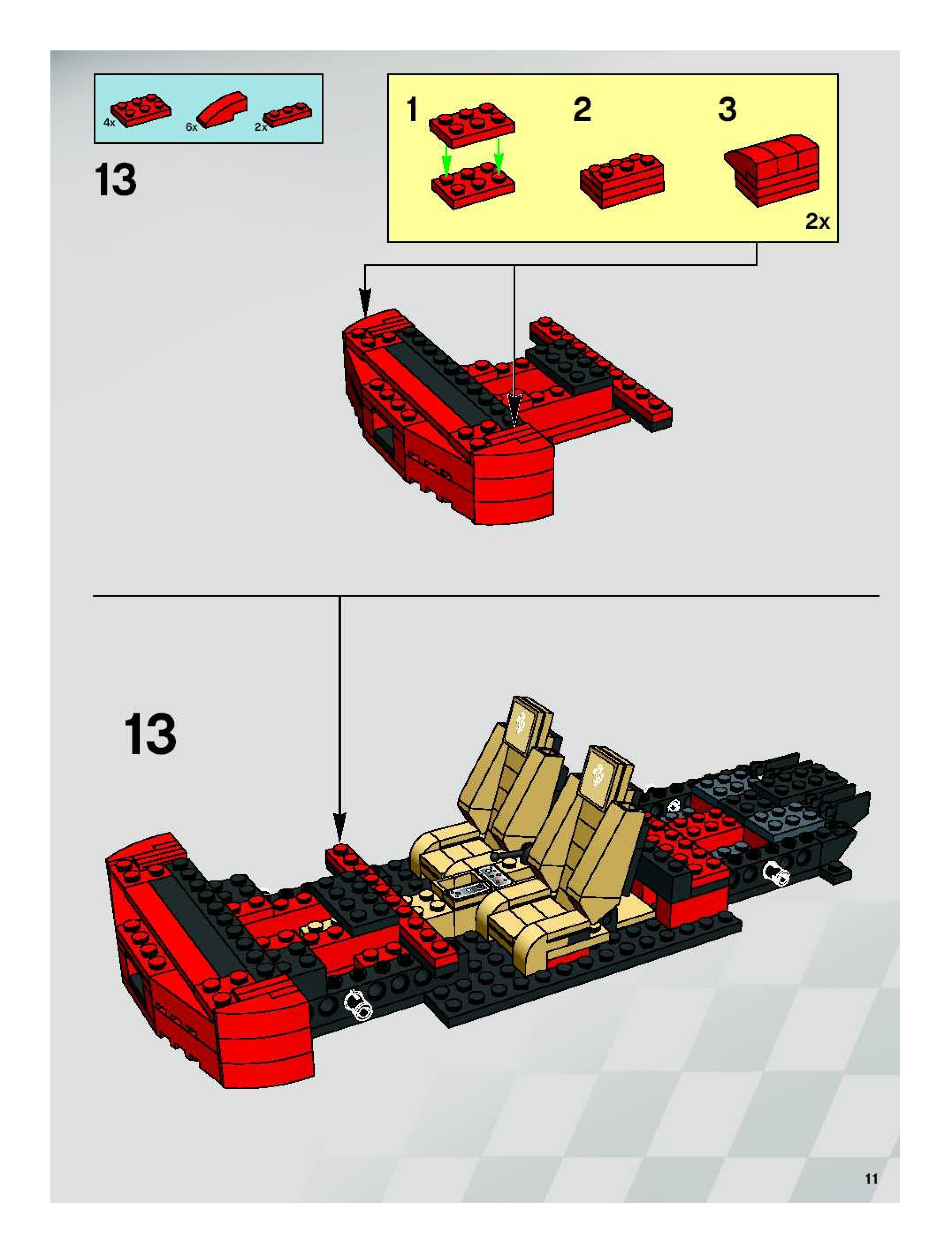 4x 6x 2x

13

1 2 3

2x

13

11