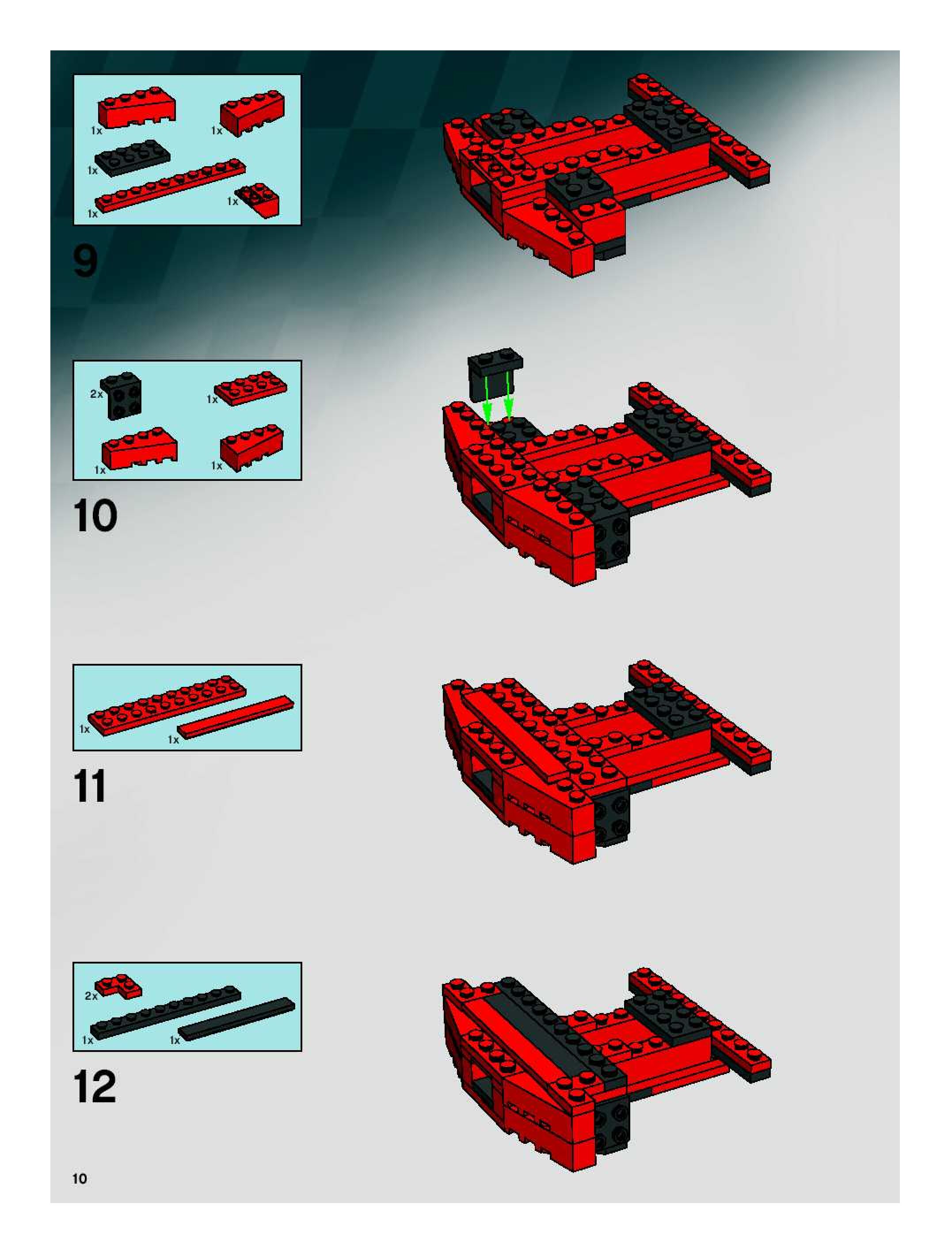 1x
1x
1x
1x
1x

9

2x
1x
1x
1x

10

1x
1x

11

2x
1x
1x

12

10