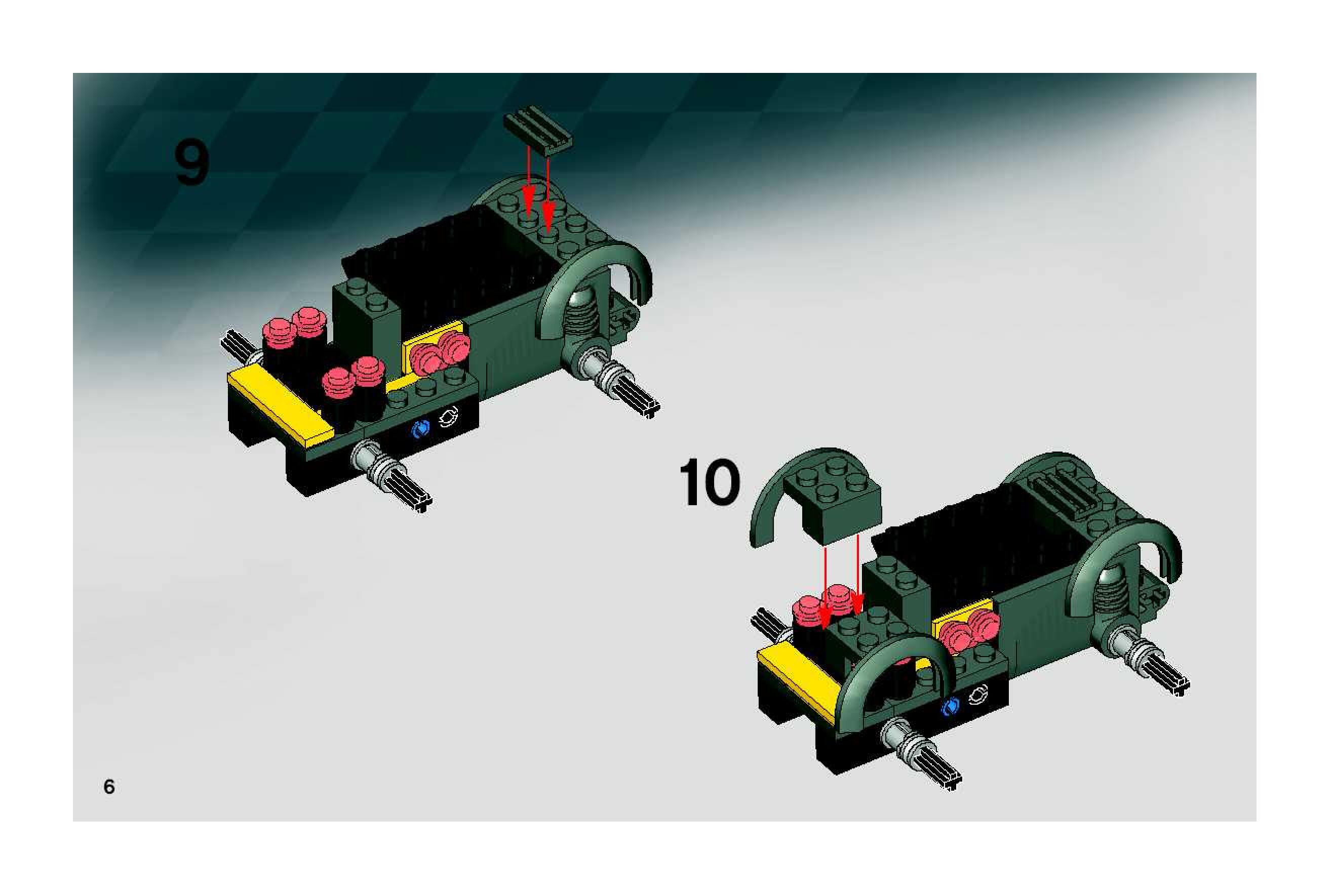 9

10

6