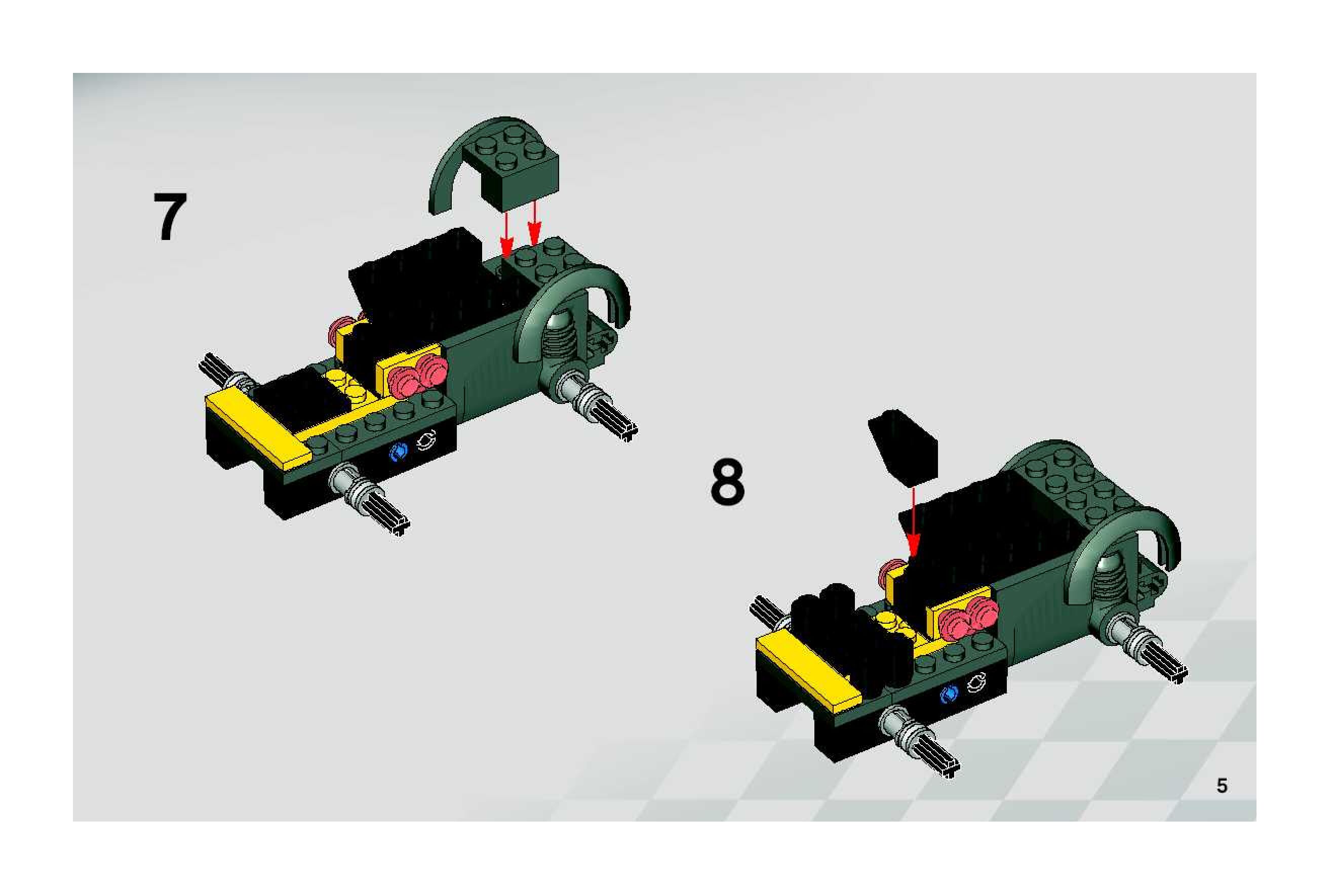 7

8

5