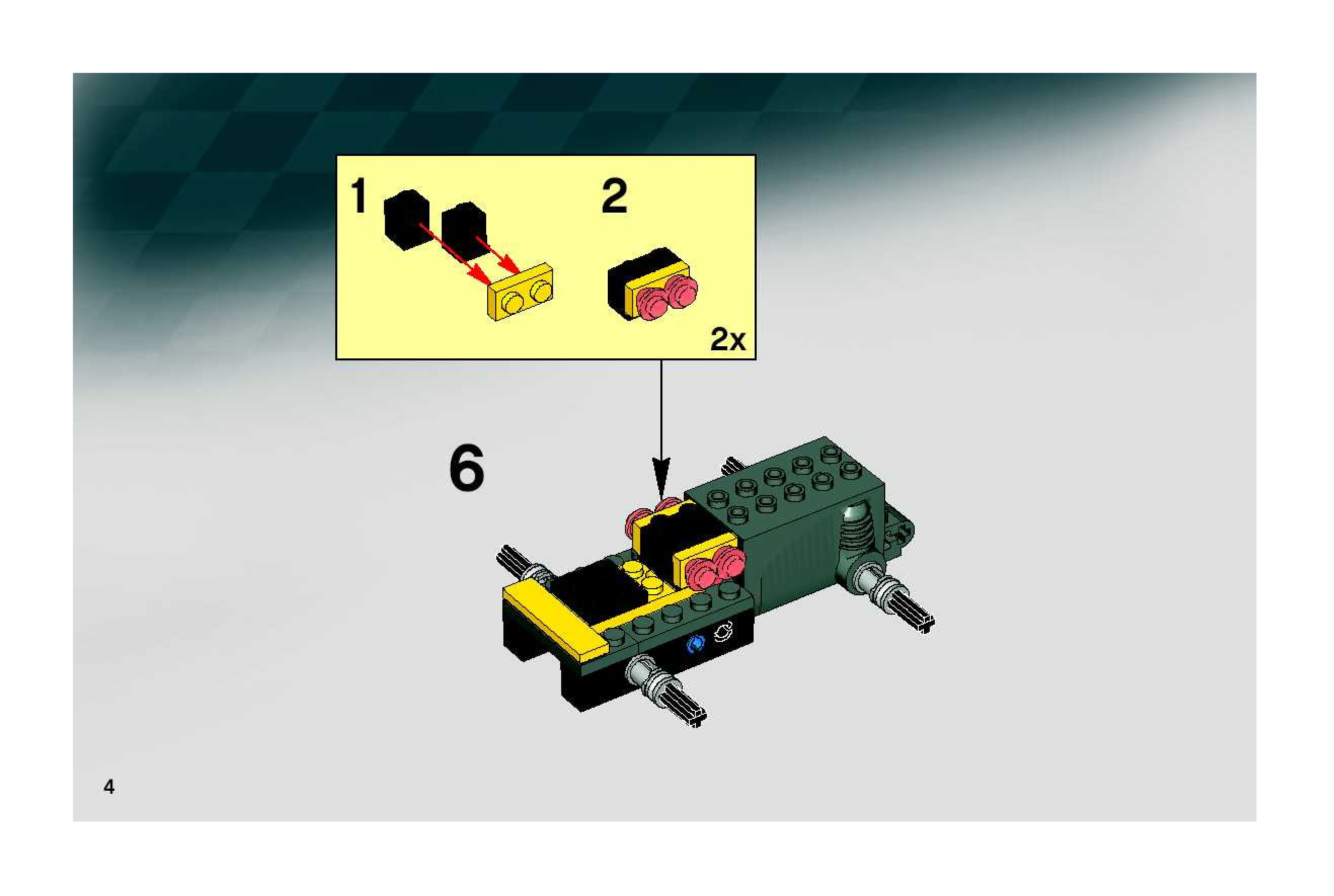 1

2

2x

6

4