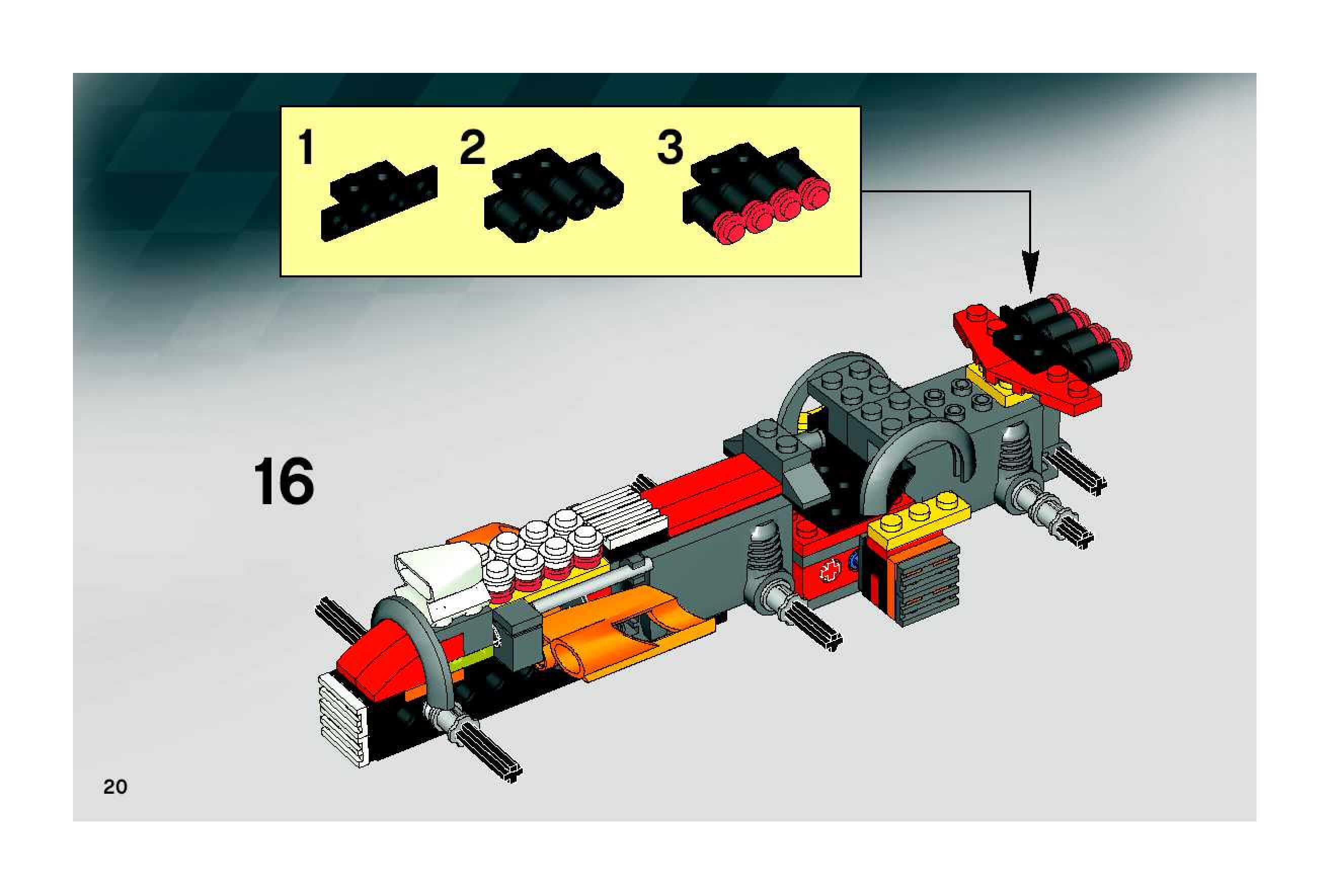 1
2
3
16
20