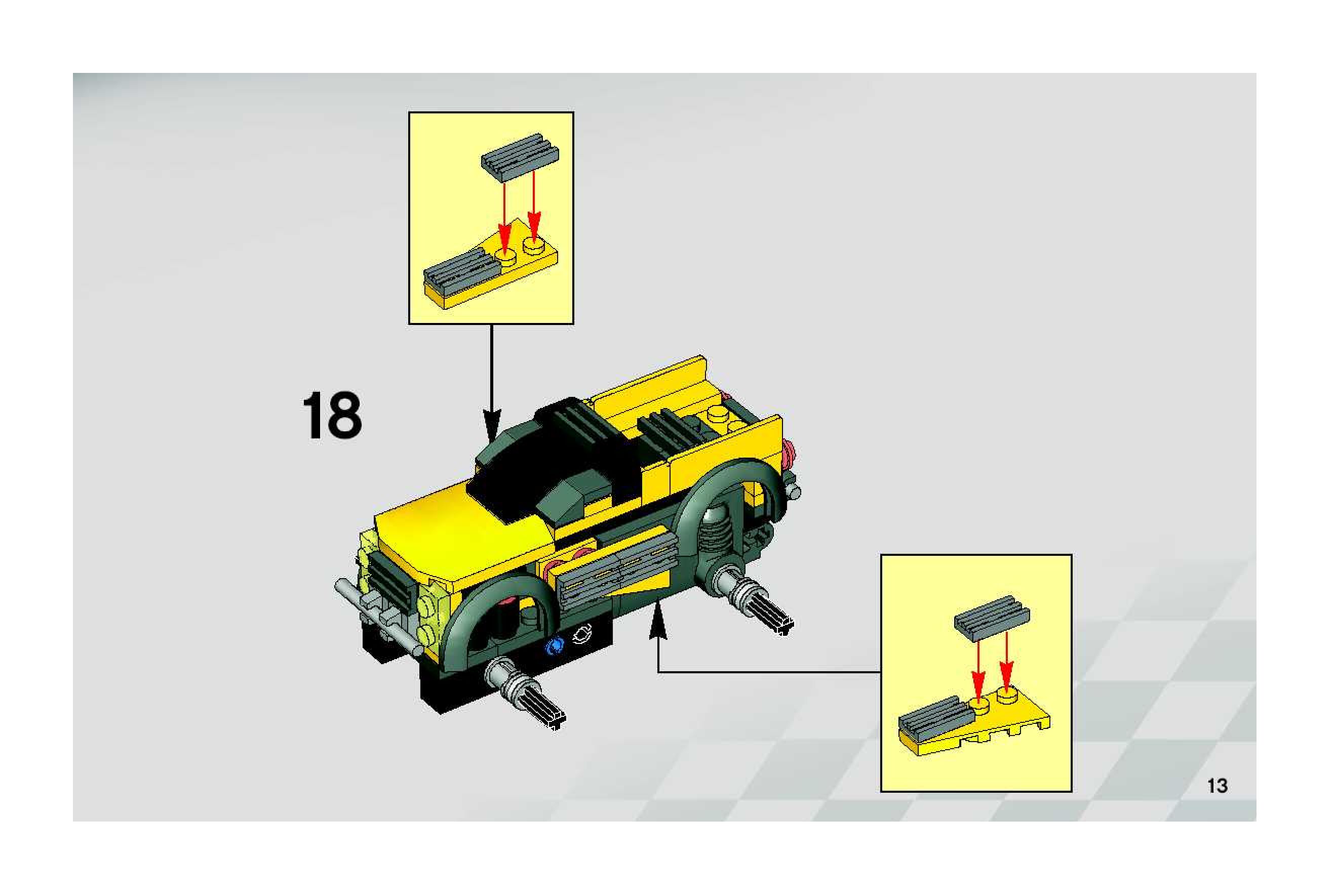 18

13