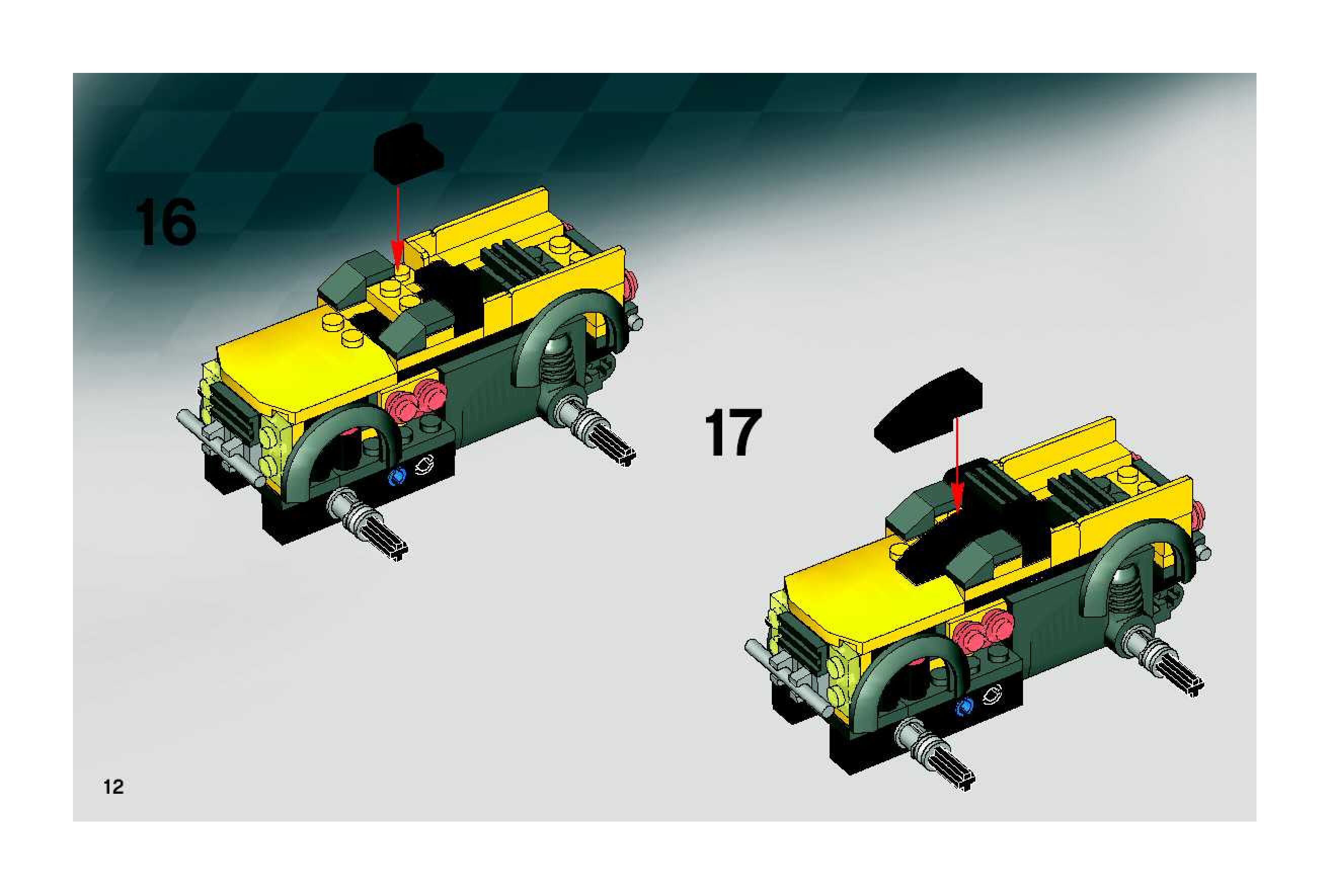 16

17

12