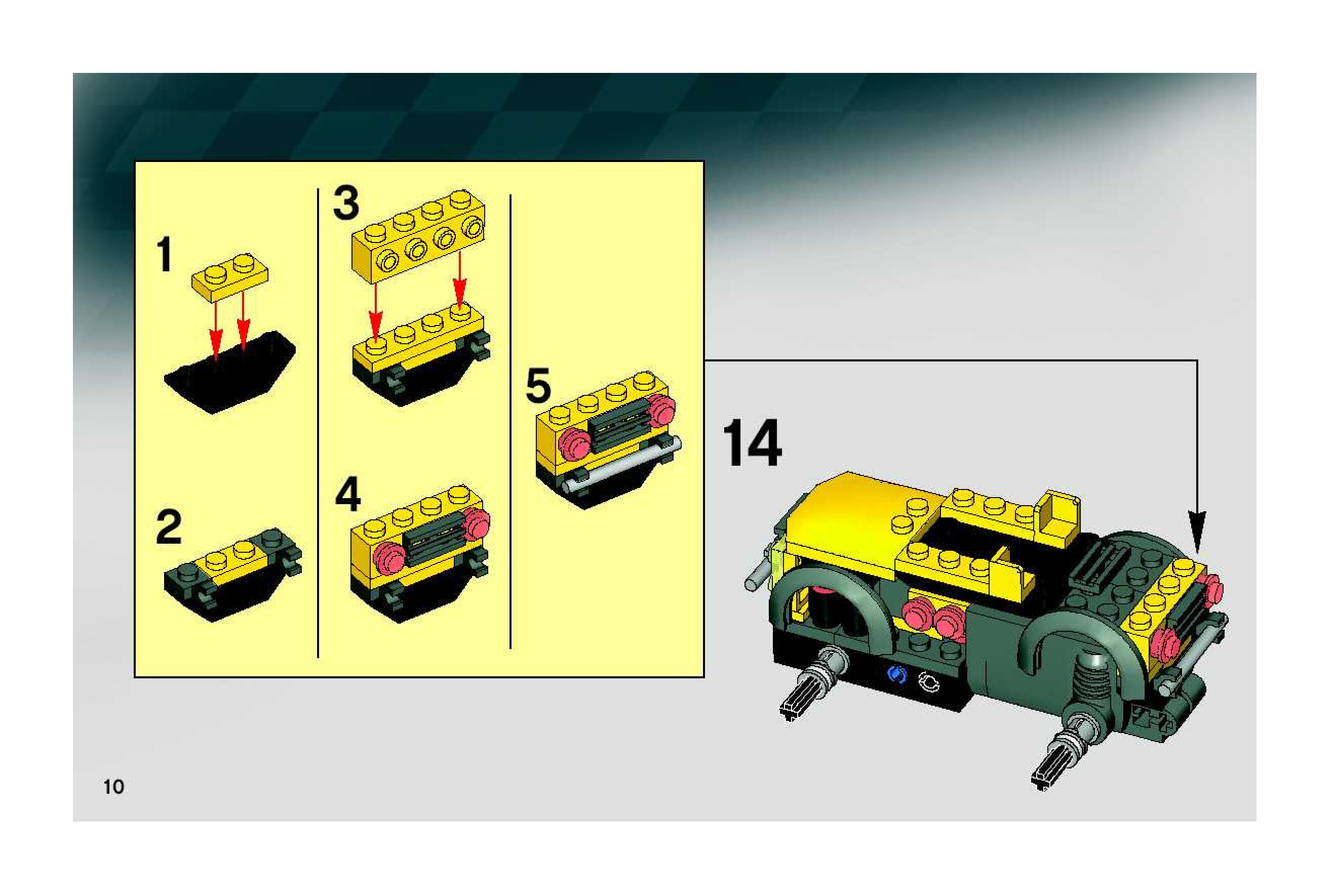 1

2

3

4

5

14

10