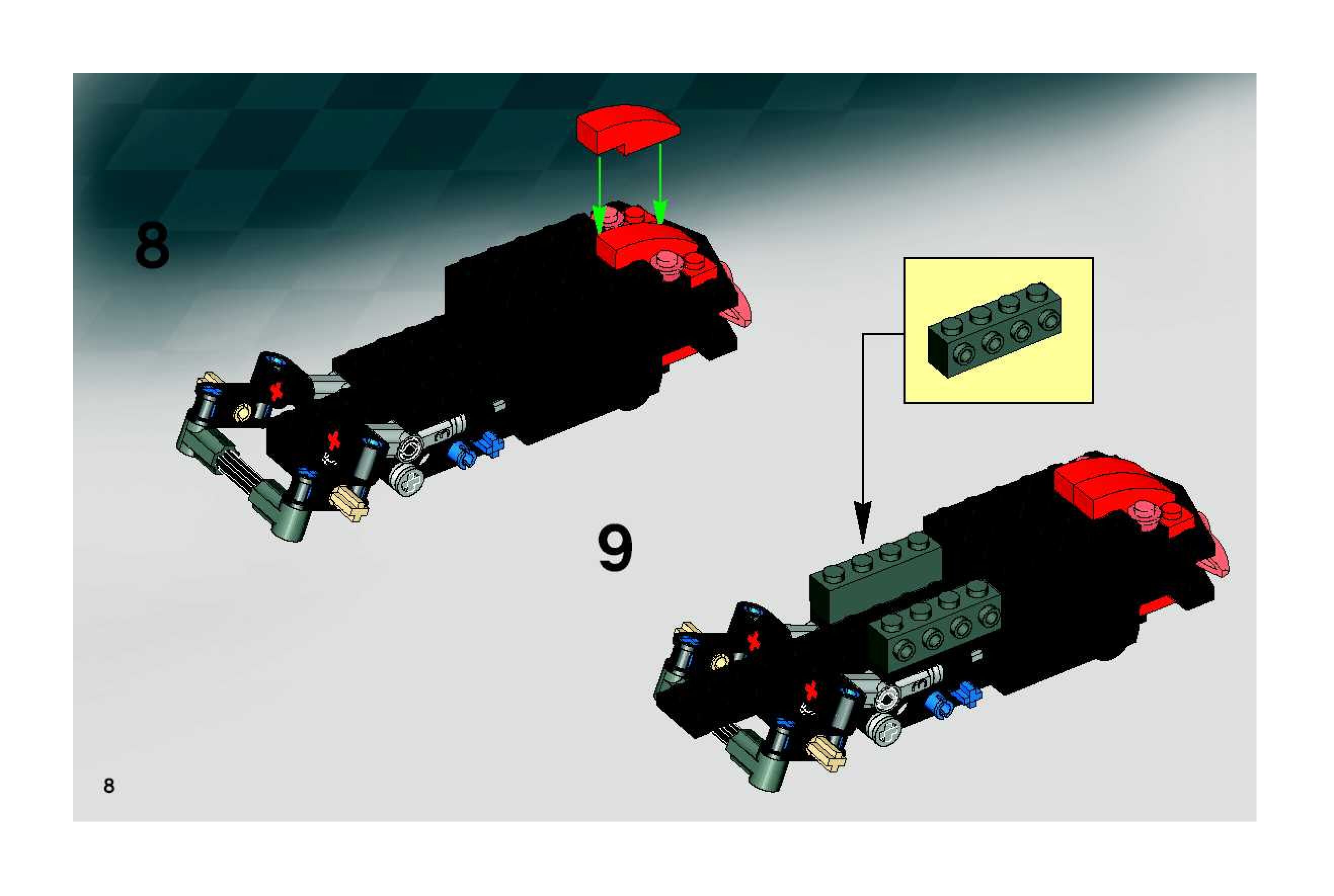 8

9

8