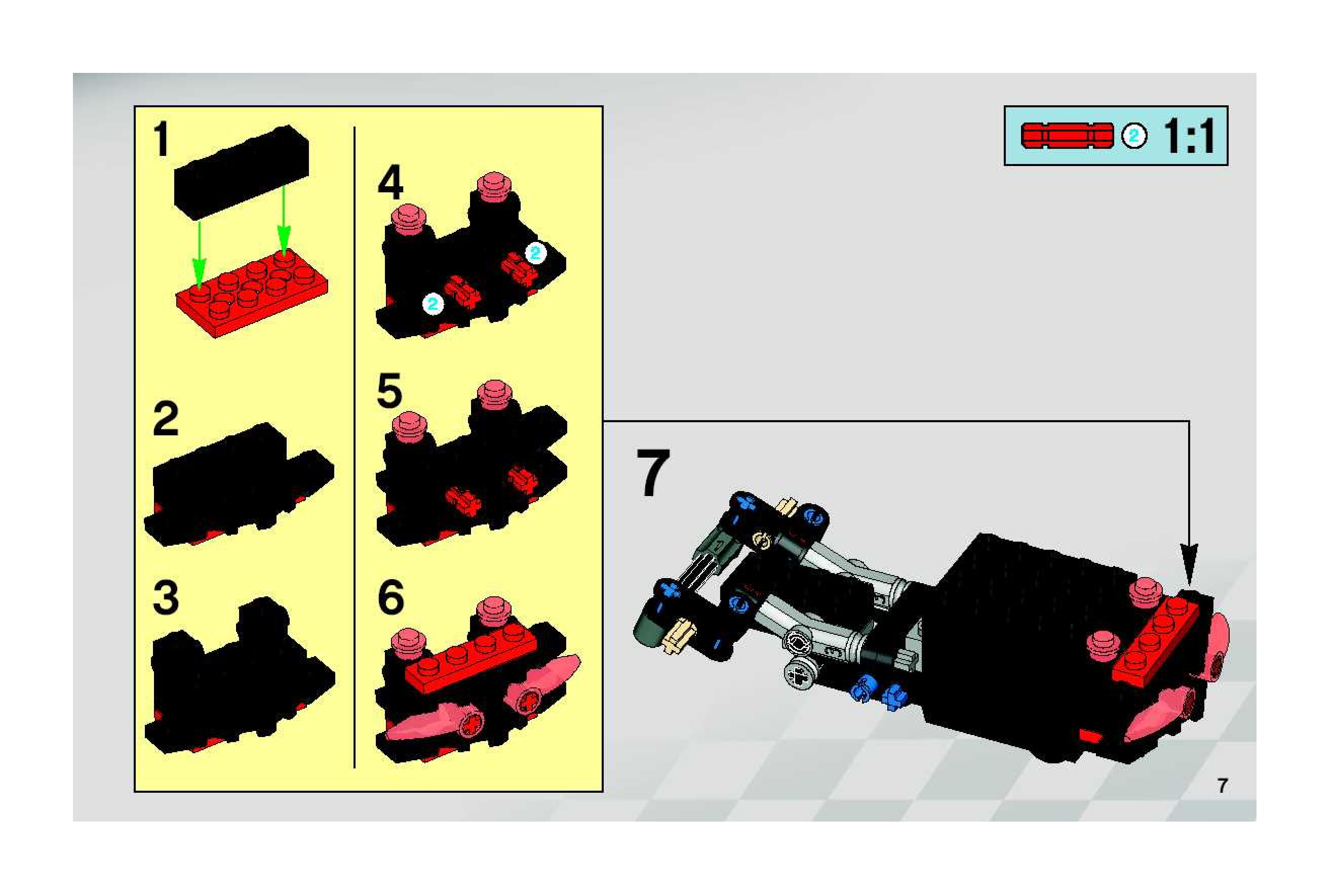 1

2

3

4

2

2

5

6

2 1:1

7

7