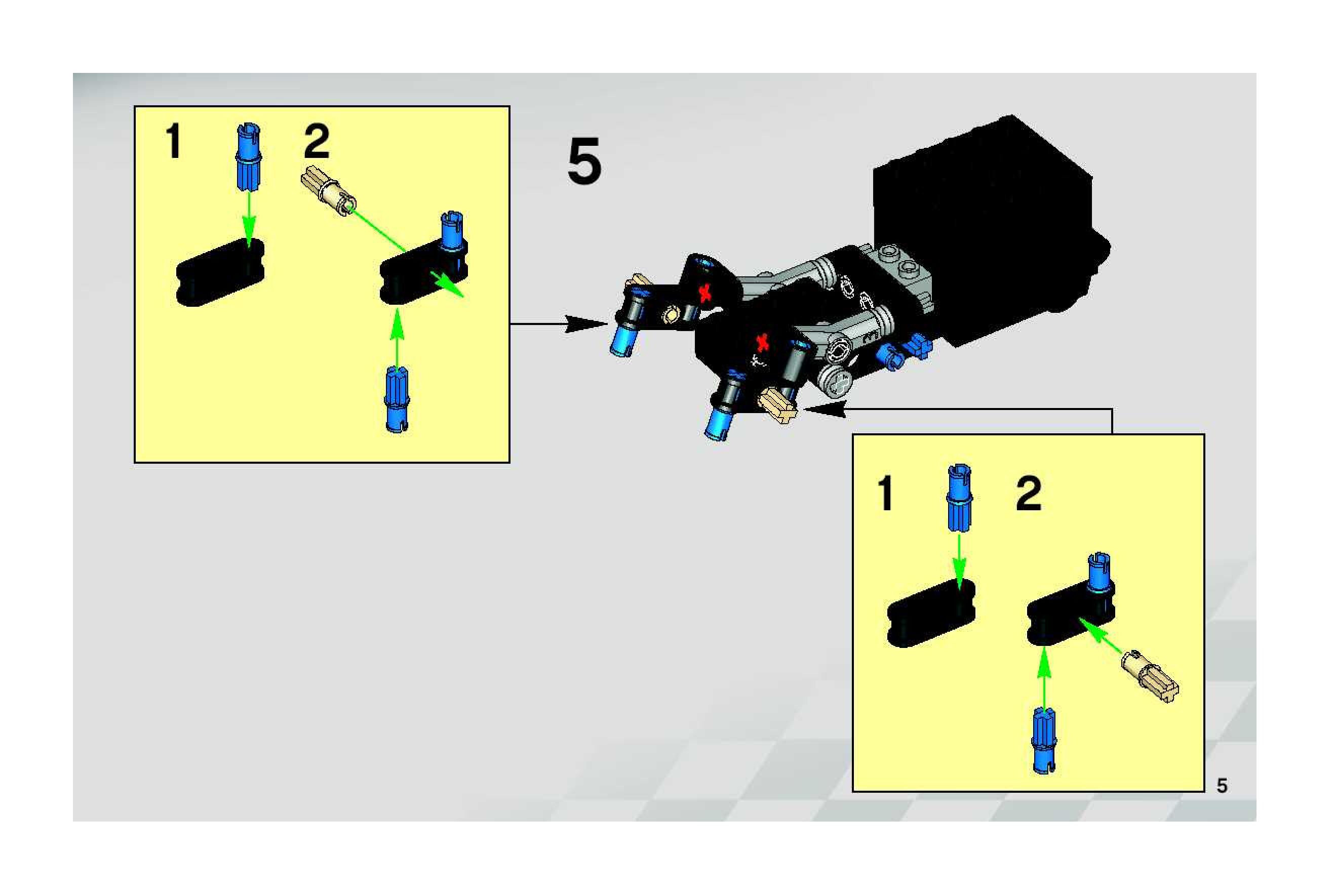 1 2

5

1 2

5