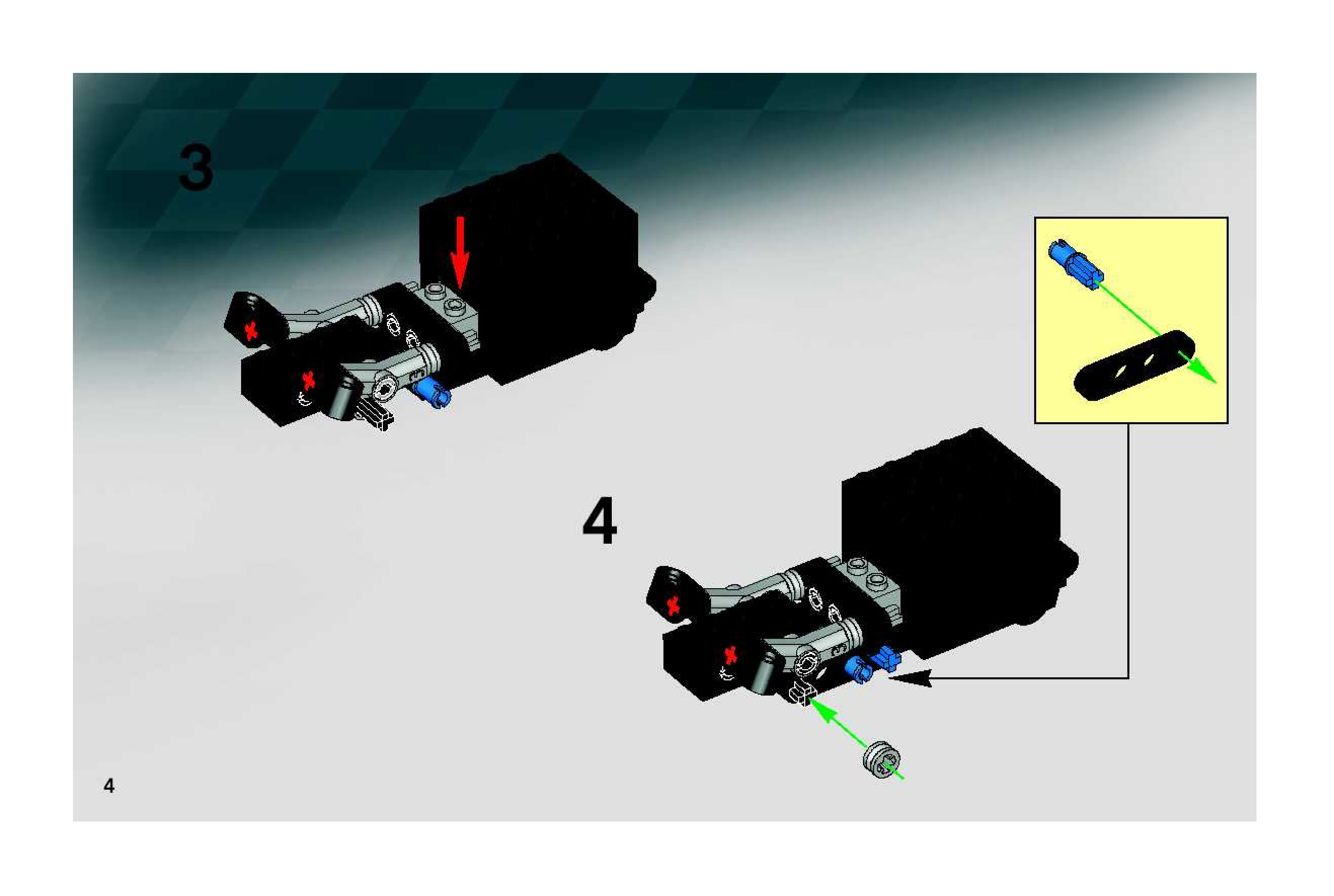 3

4

4