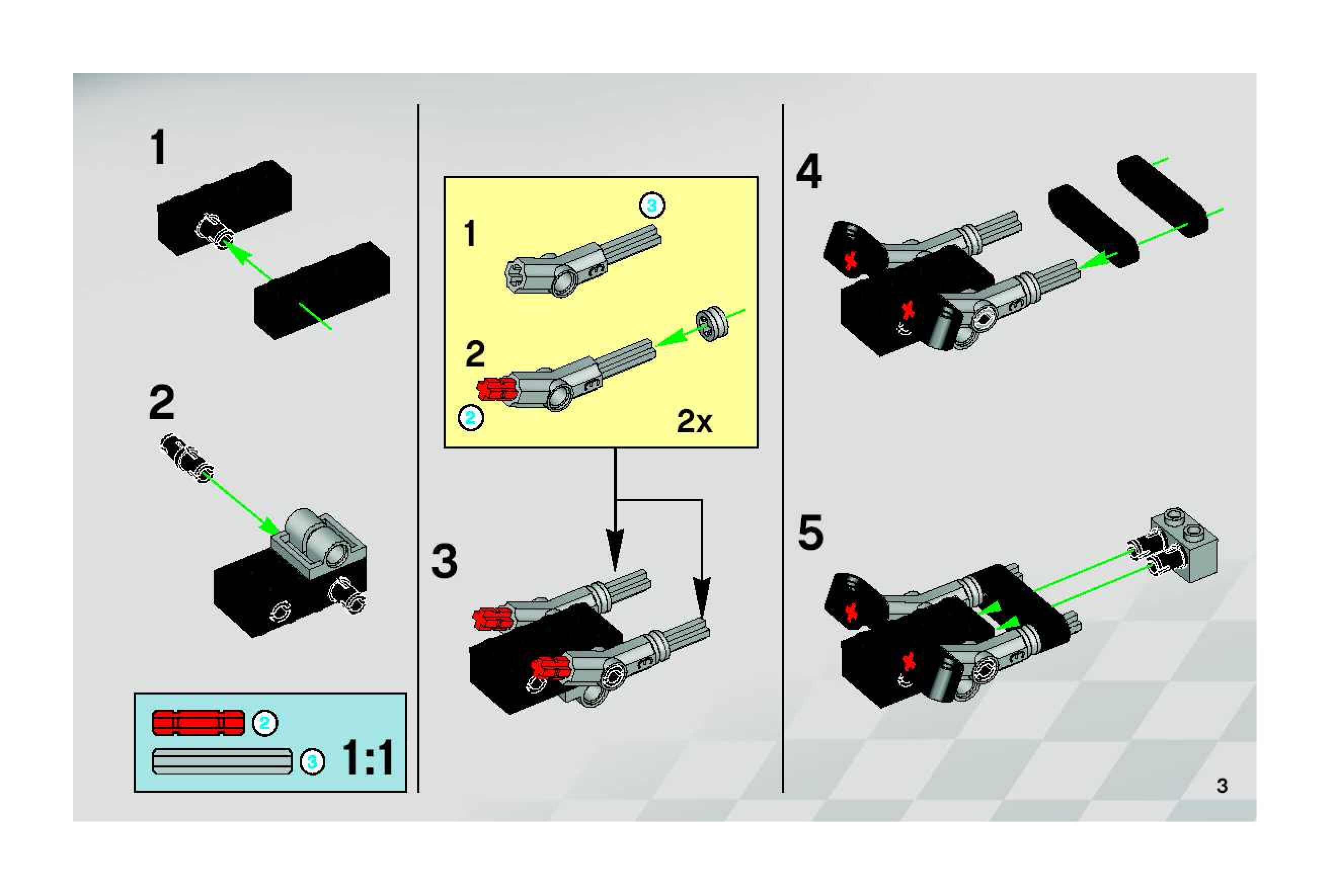 1

2

2

3

1:1

1

3

2

2

2x

3

4

5

3