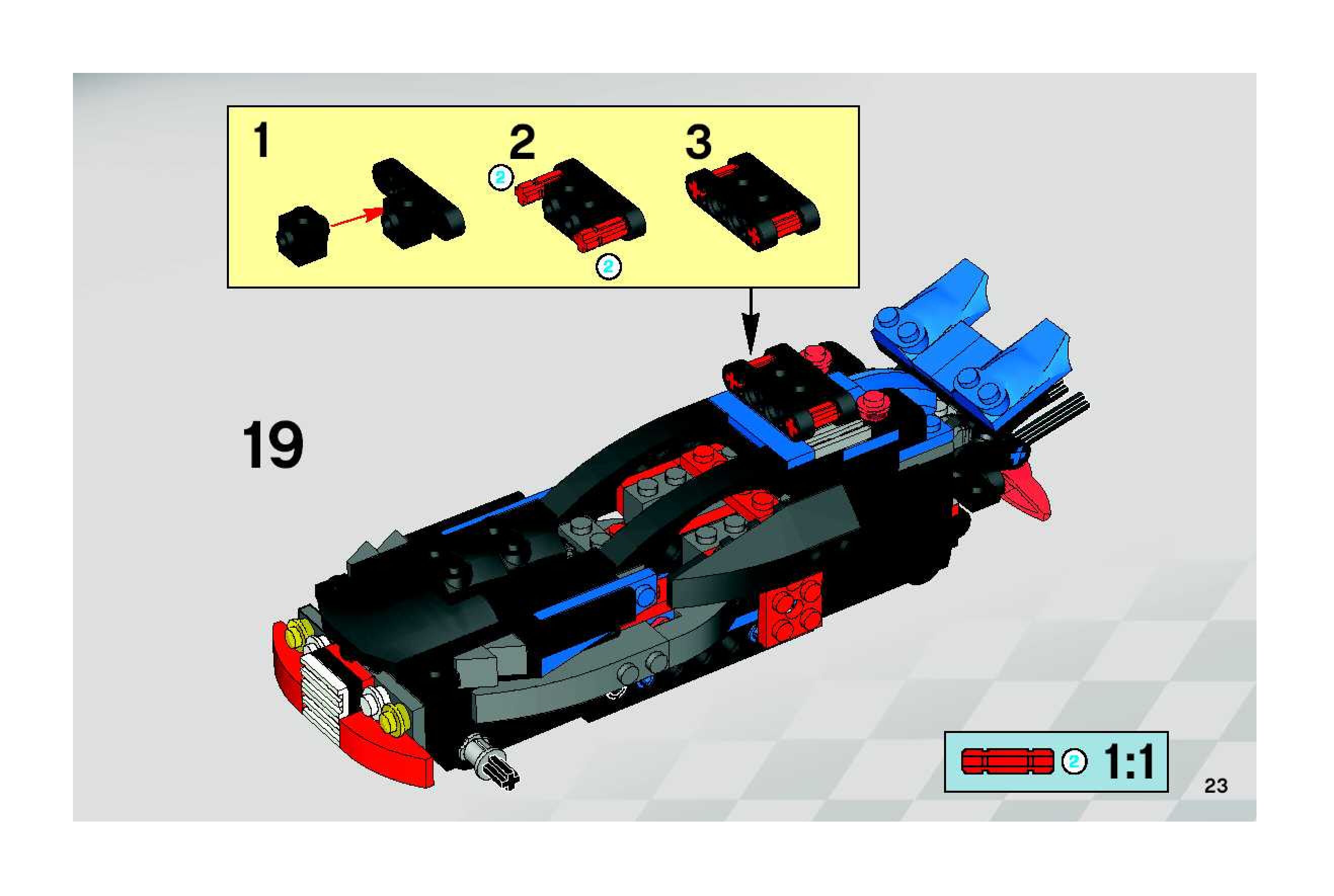 1

2

2

2

3

19

2

1:1

23