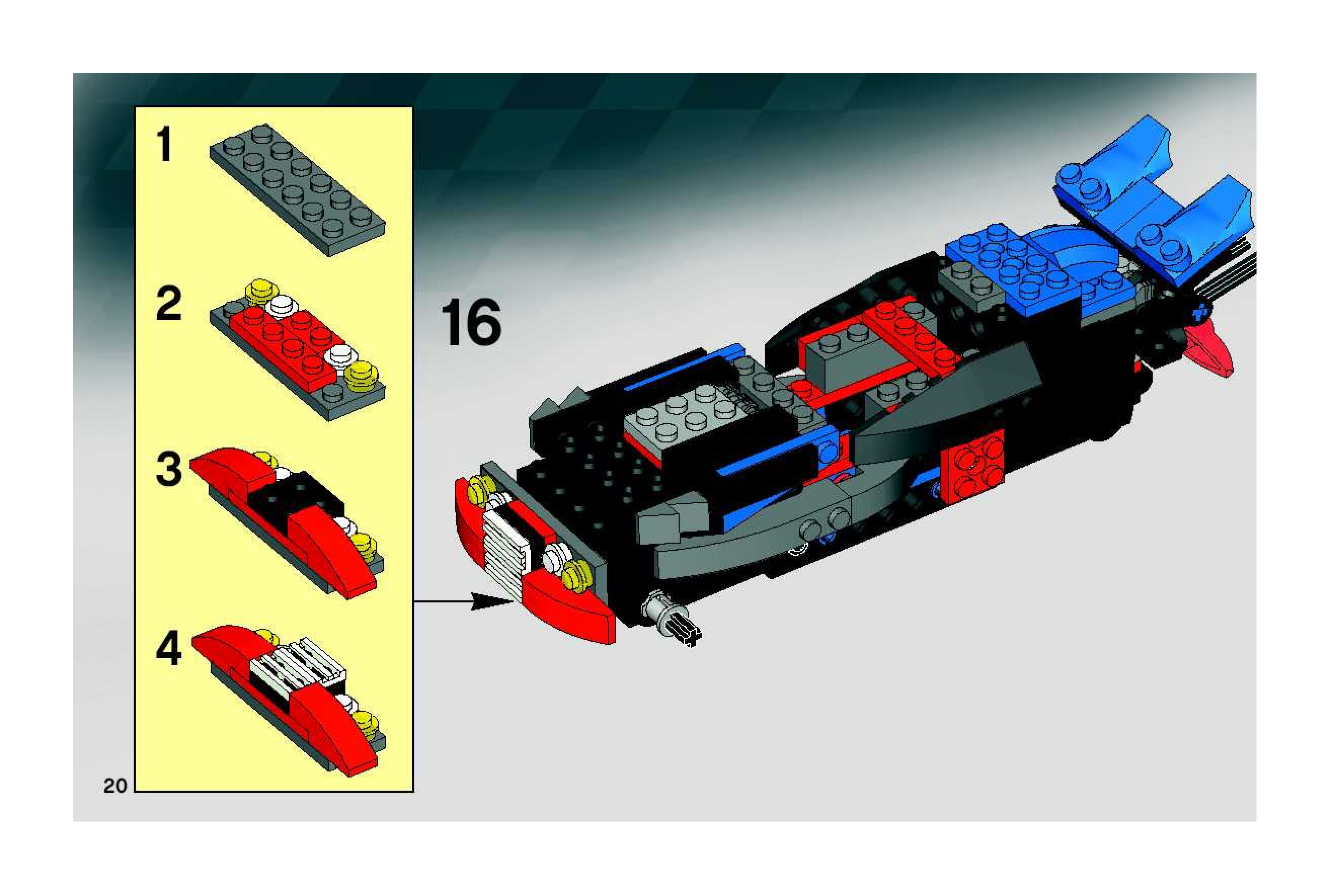 1

2

3

4

16

20