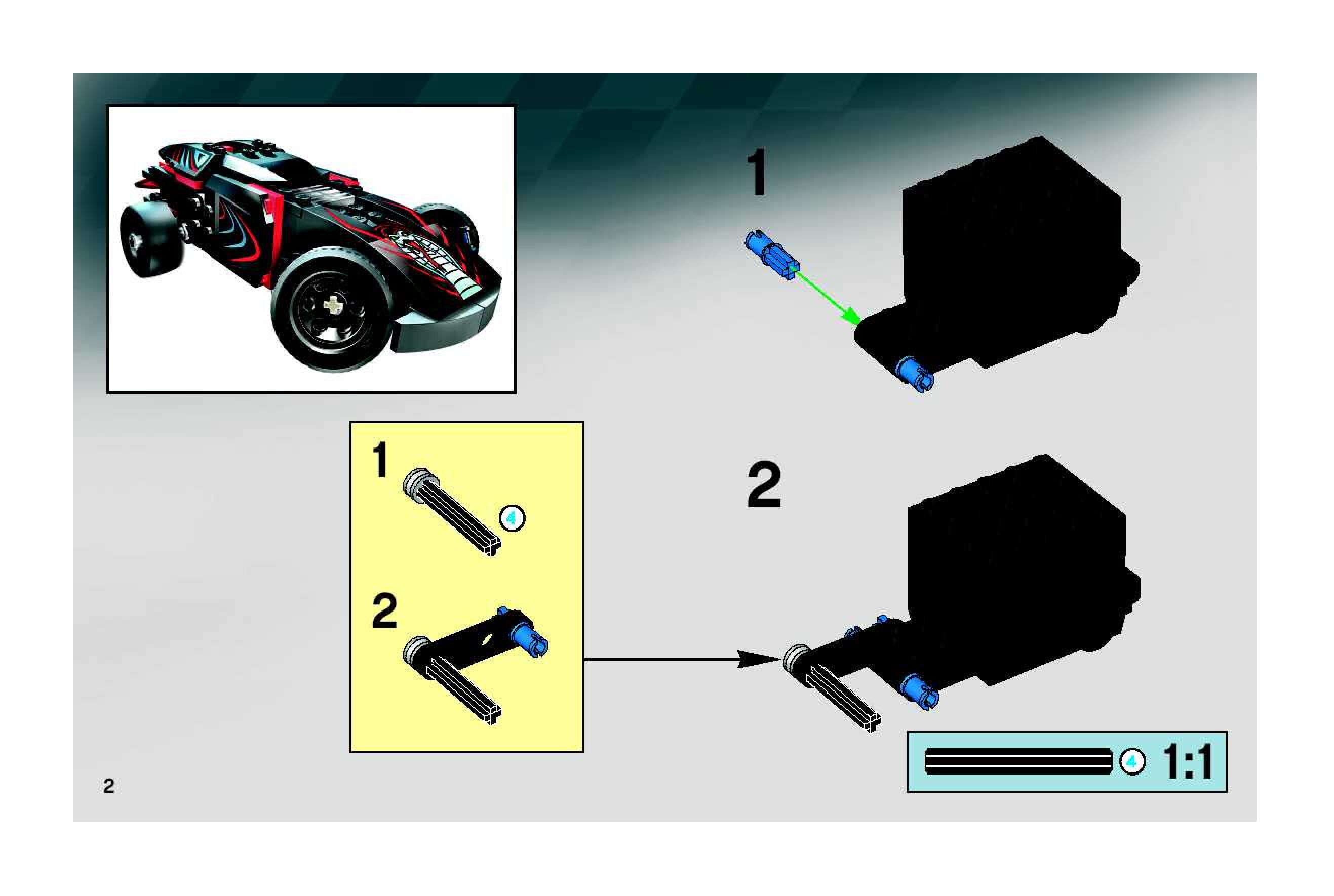 1

1

4

2

2

4 1:1

2