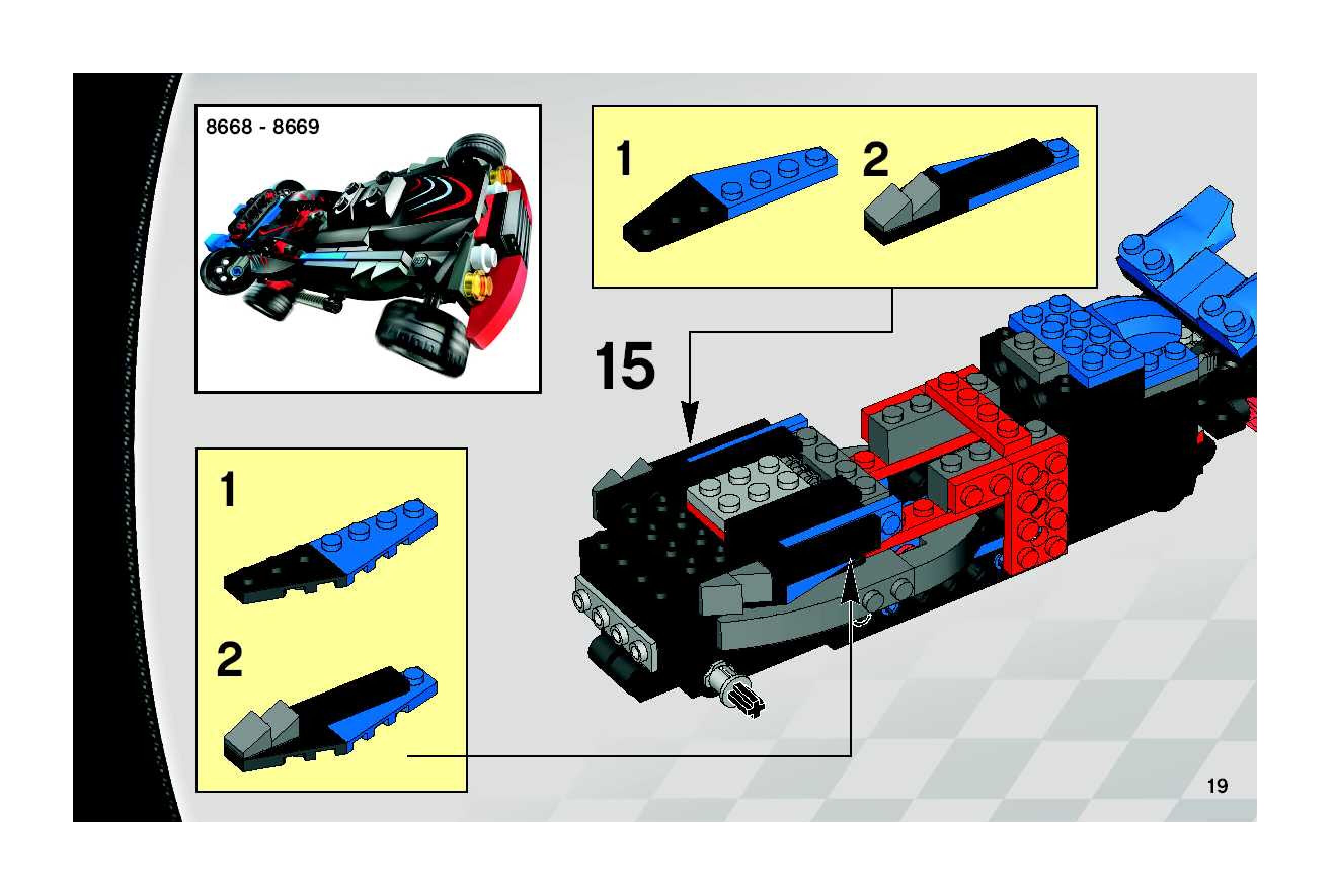 8668 - 8669

1

2

15

1

2

19