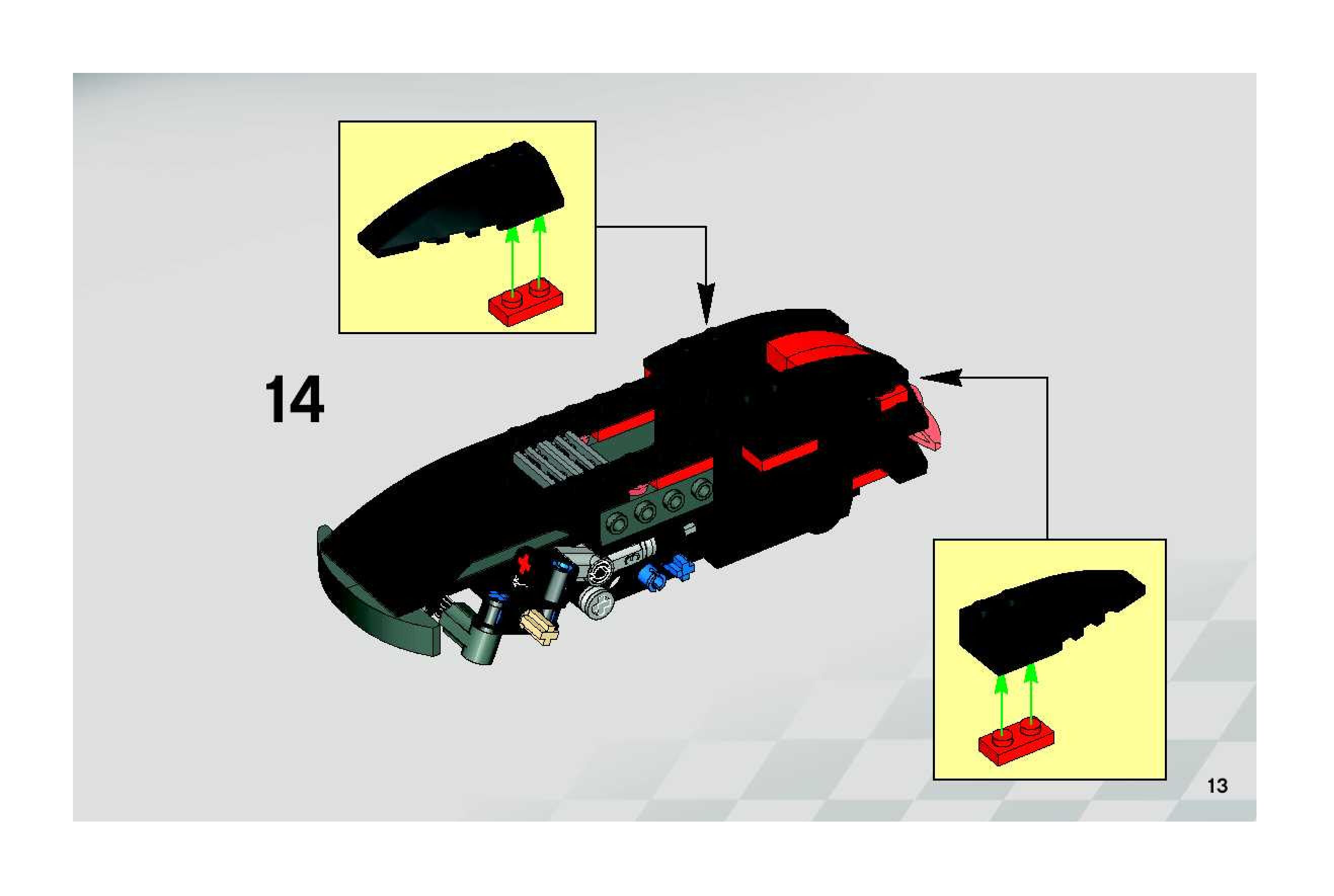 14

13