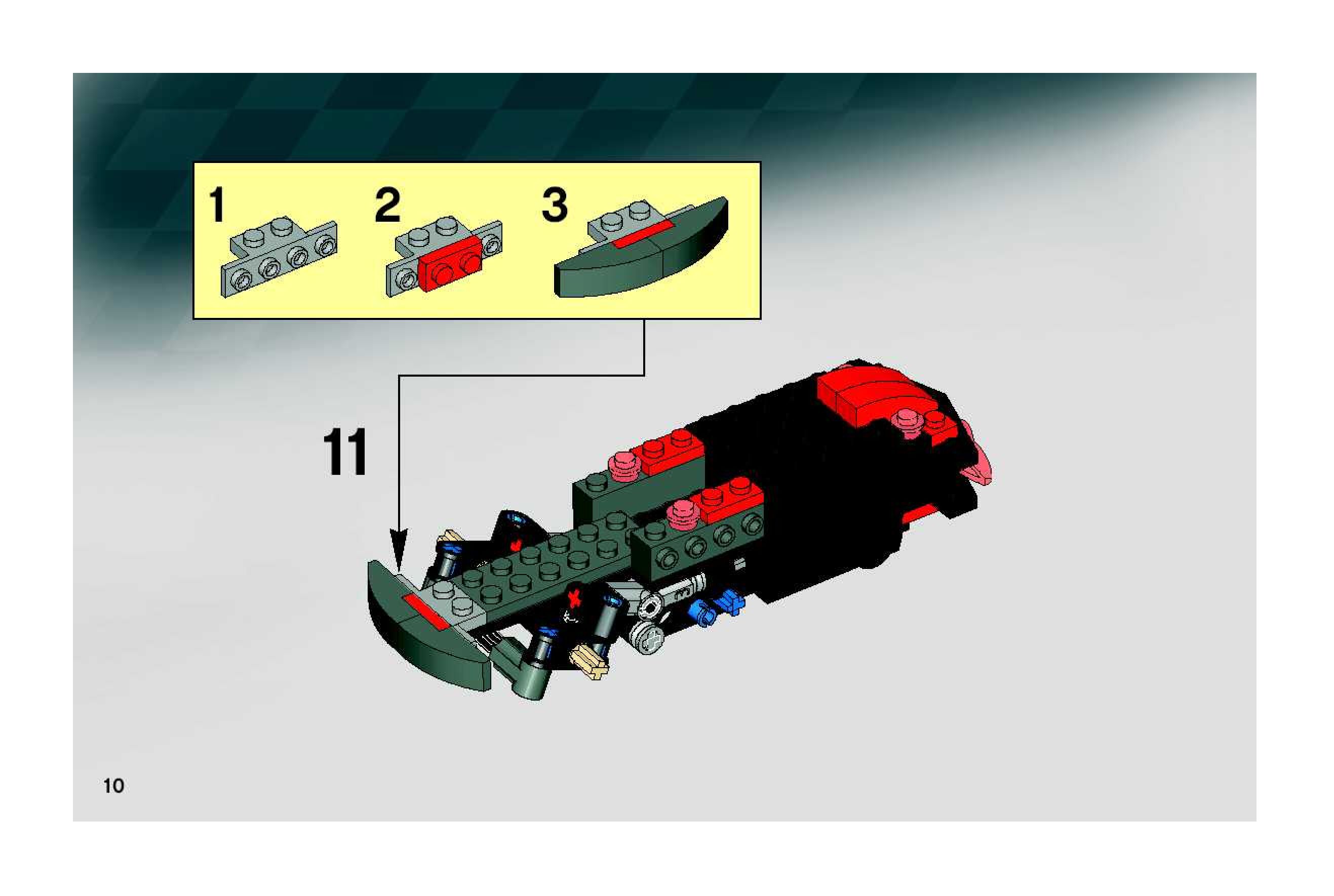 1

2

3

11

10