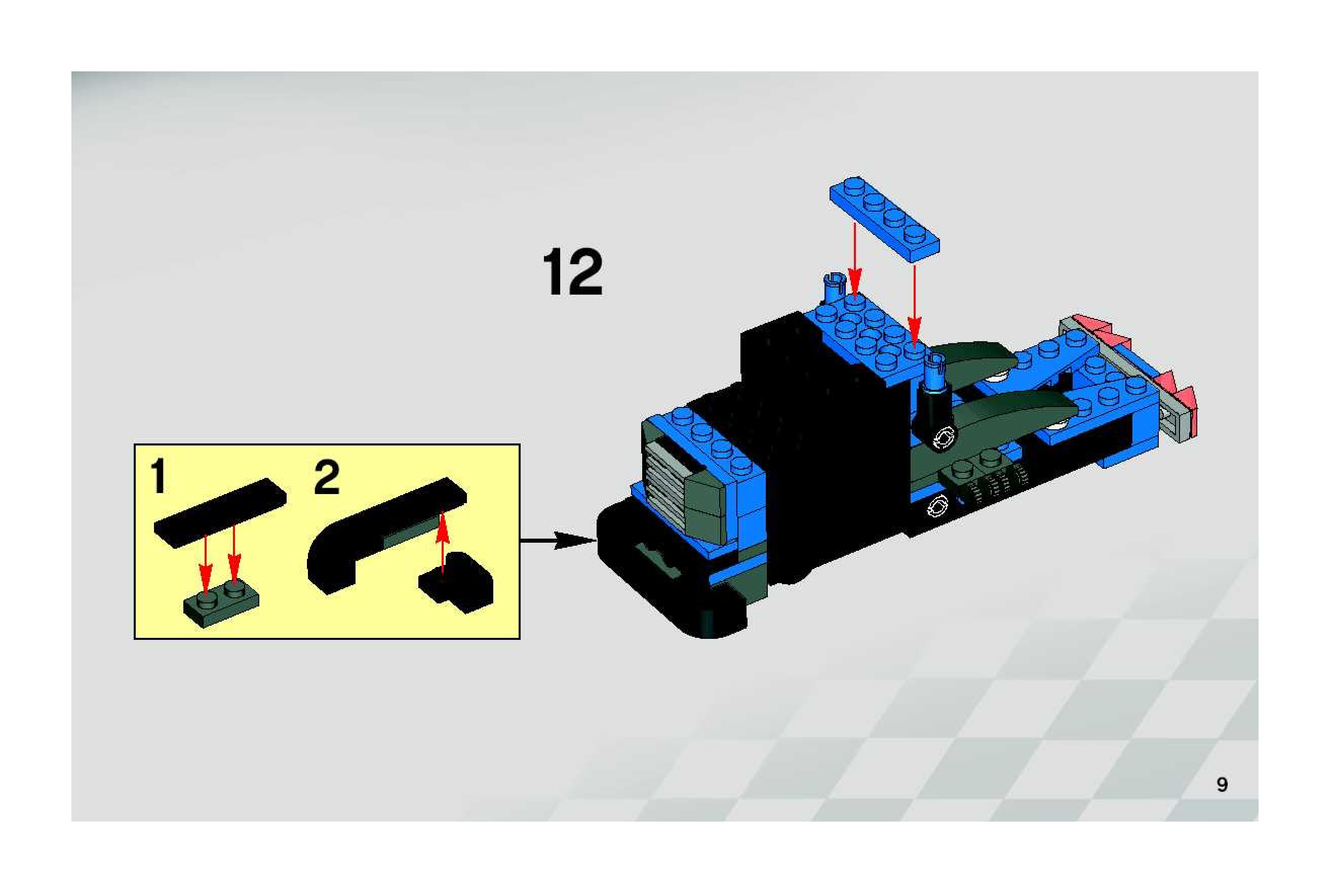 12

1

2

9