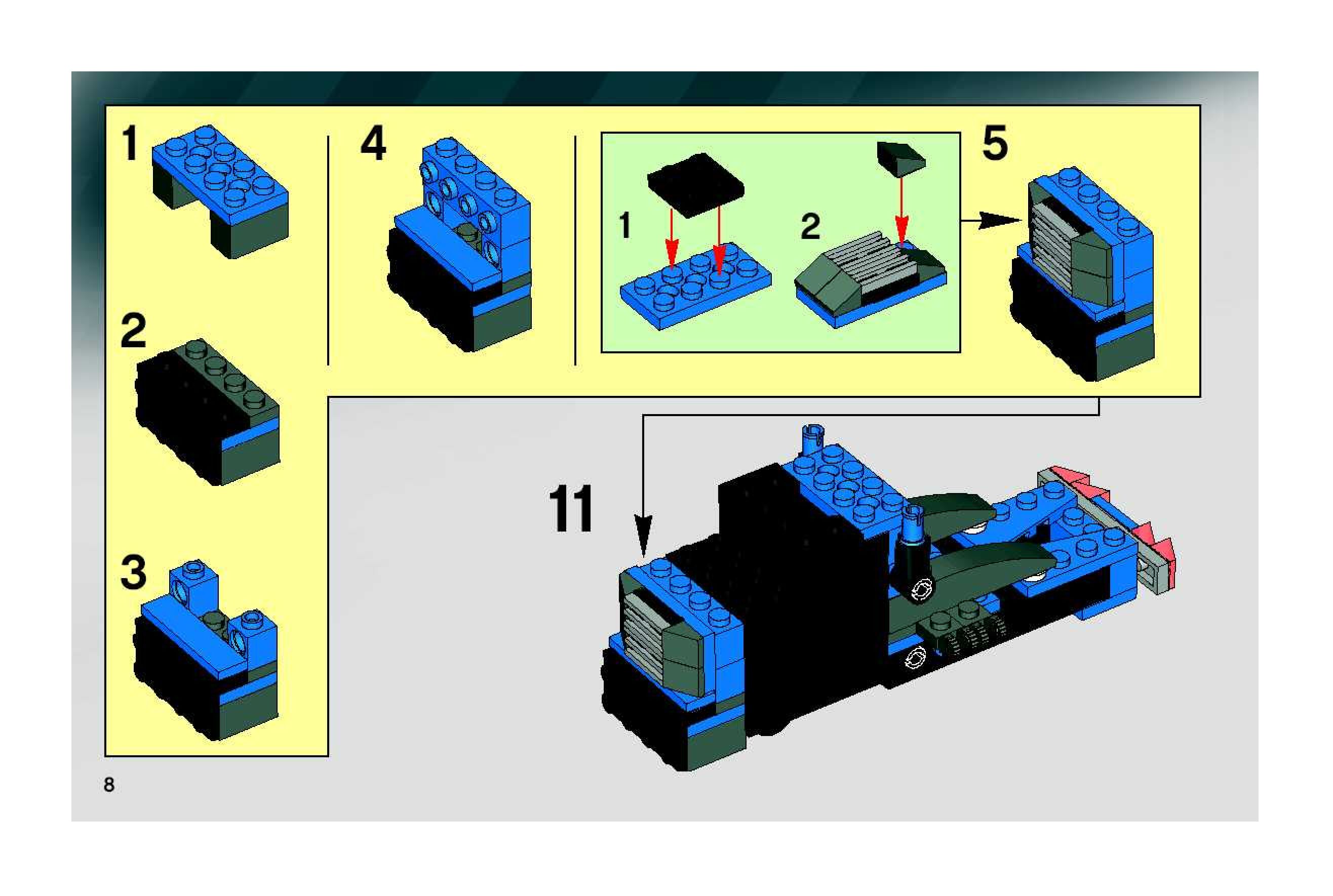 1

2

3

4

1

2

5

11

8