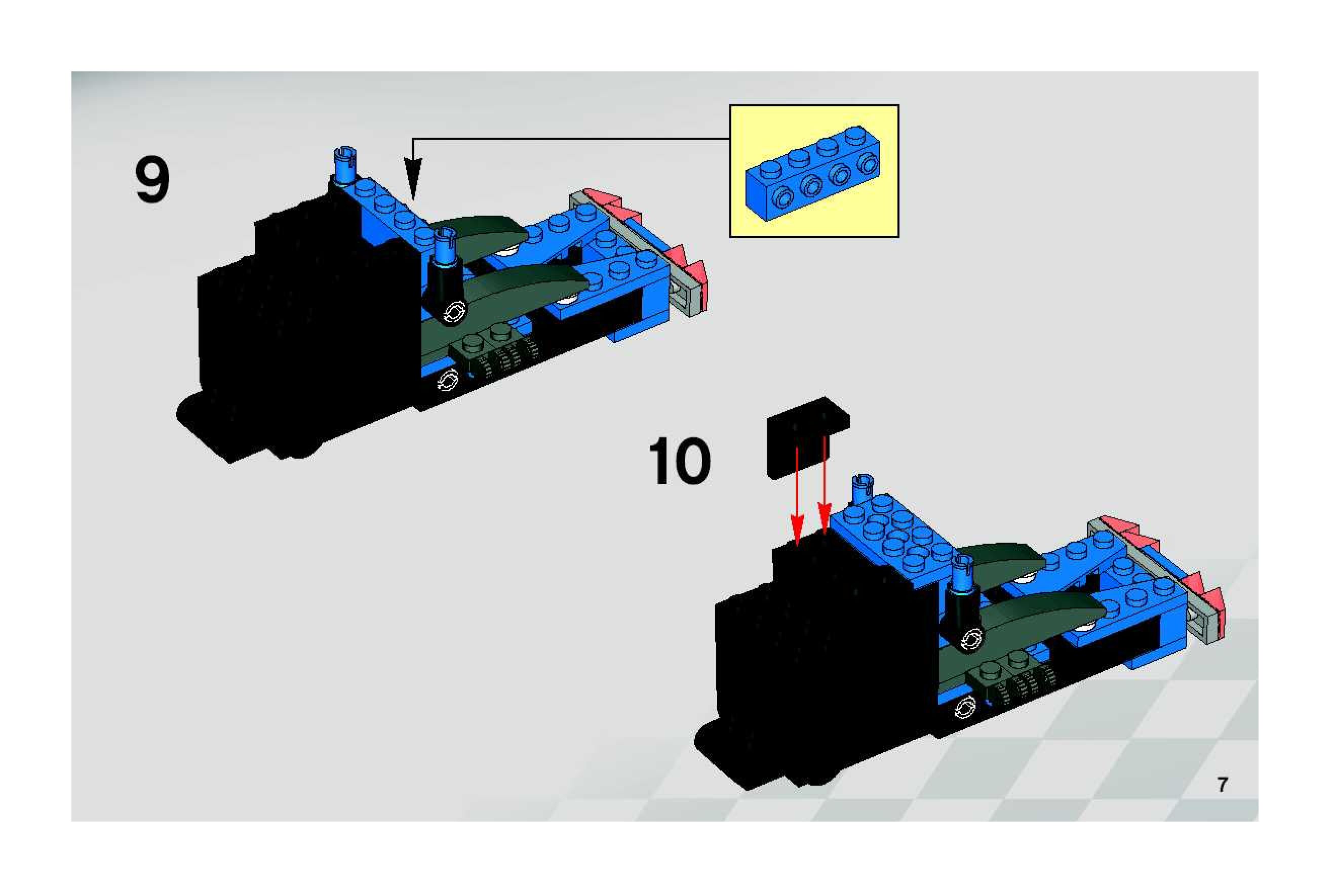 9

10

7