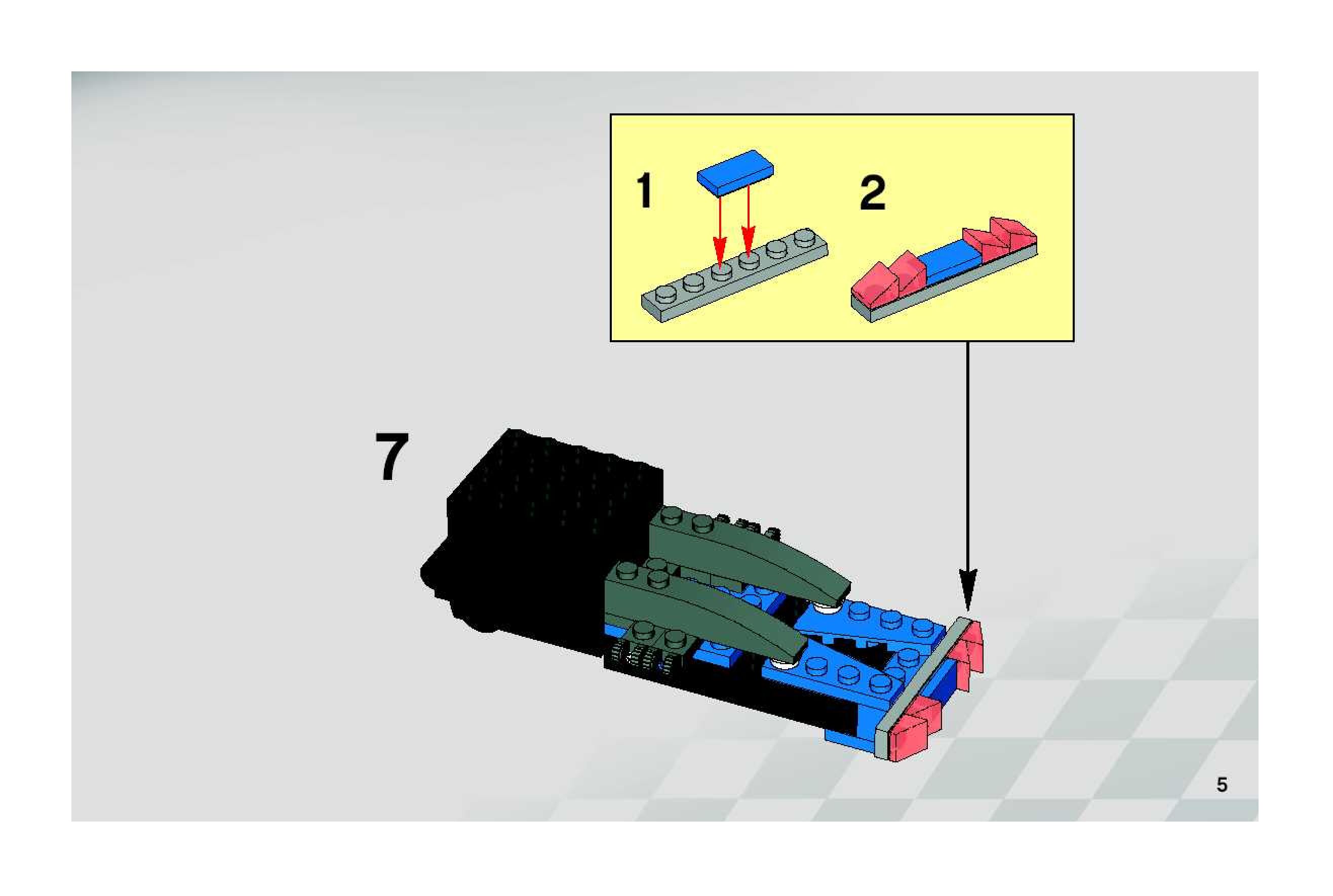 1

2

7

5