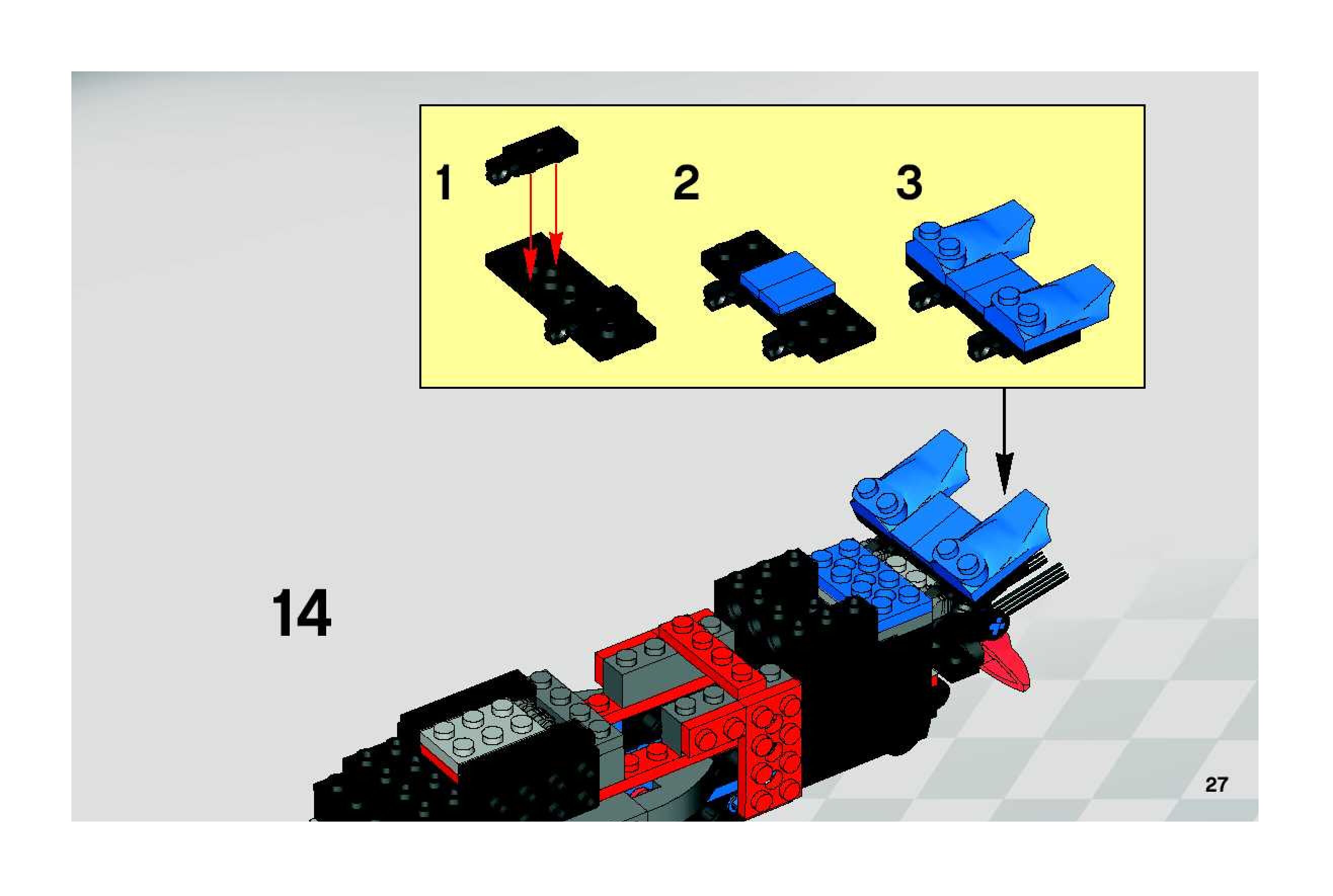 1

2

3

14

27