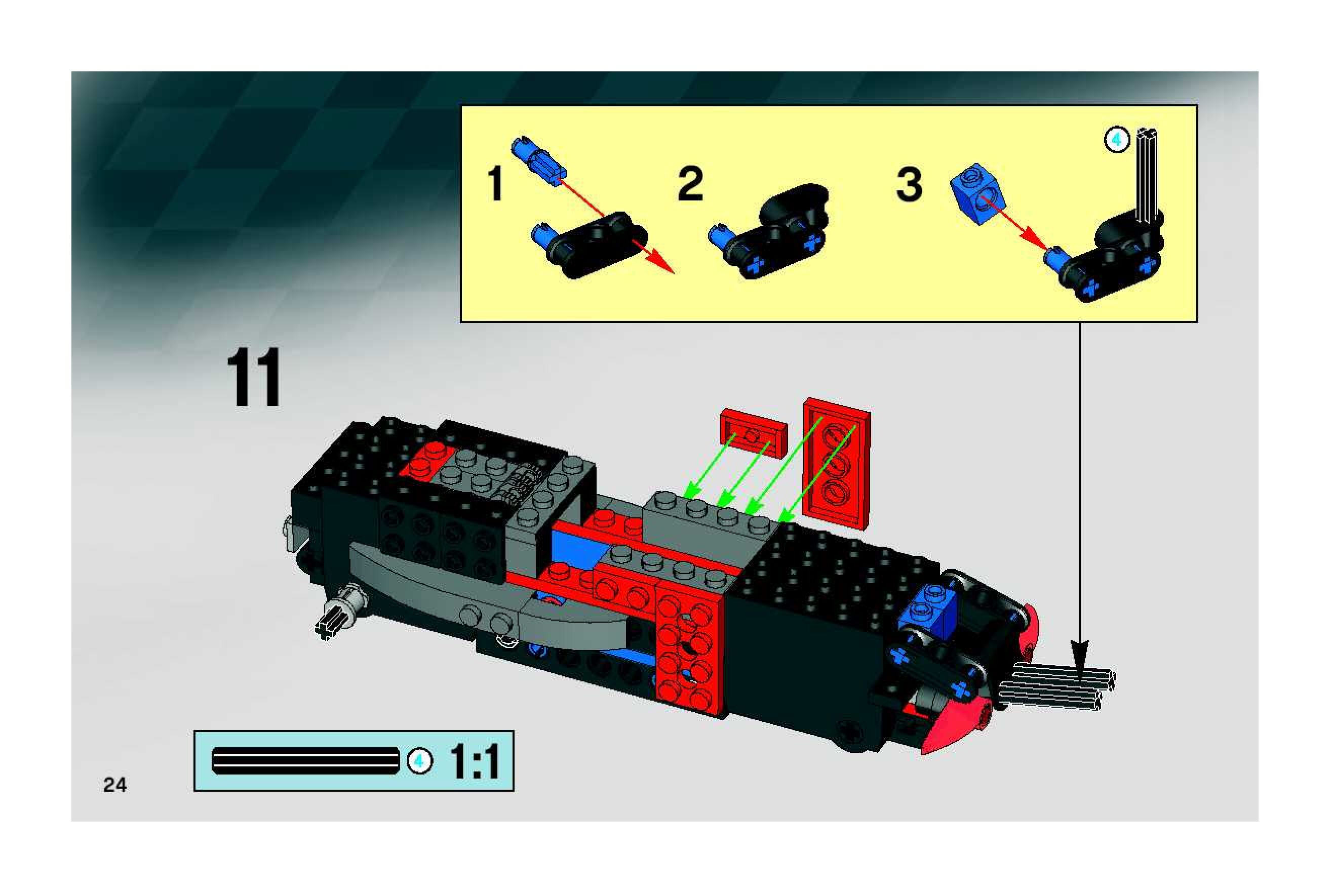 1

2

3

4

11

4 1:1

24