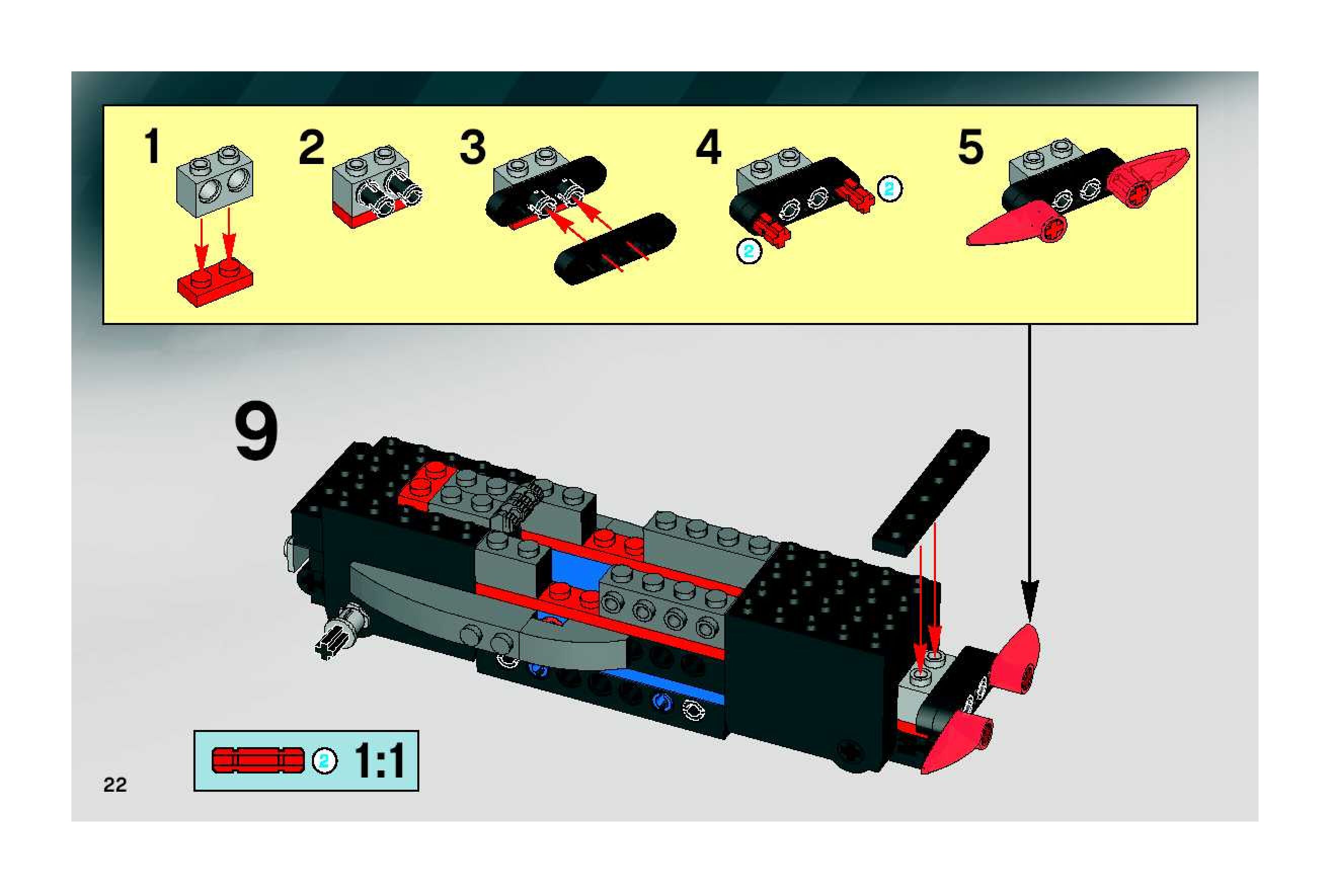 1

2

3

4

2

2

5

9

2 1:1

22