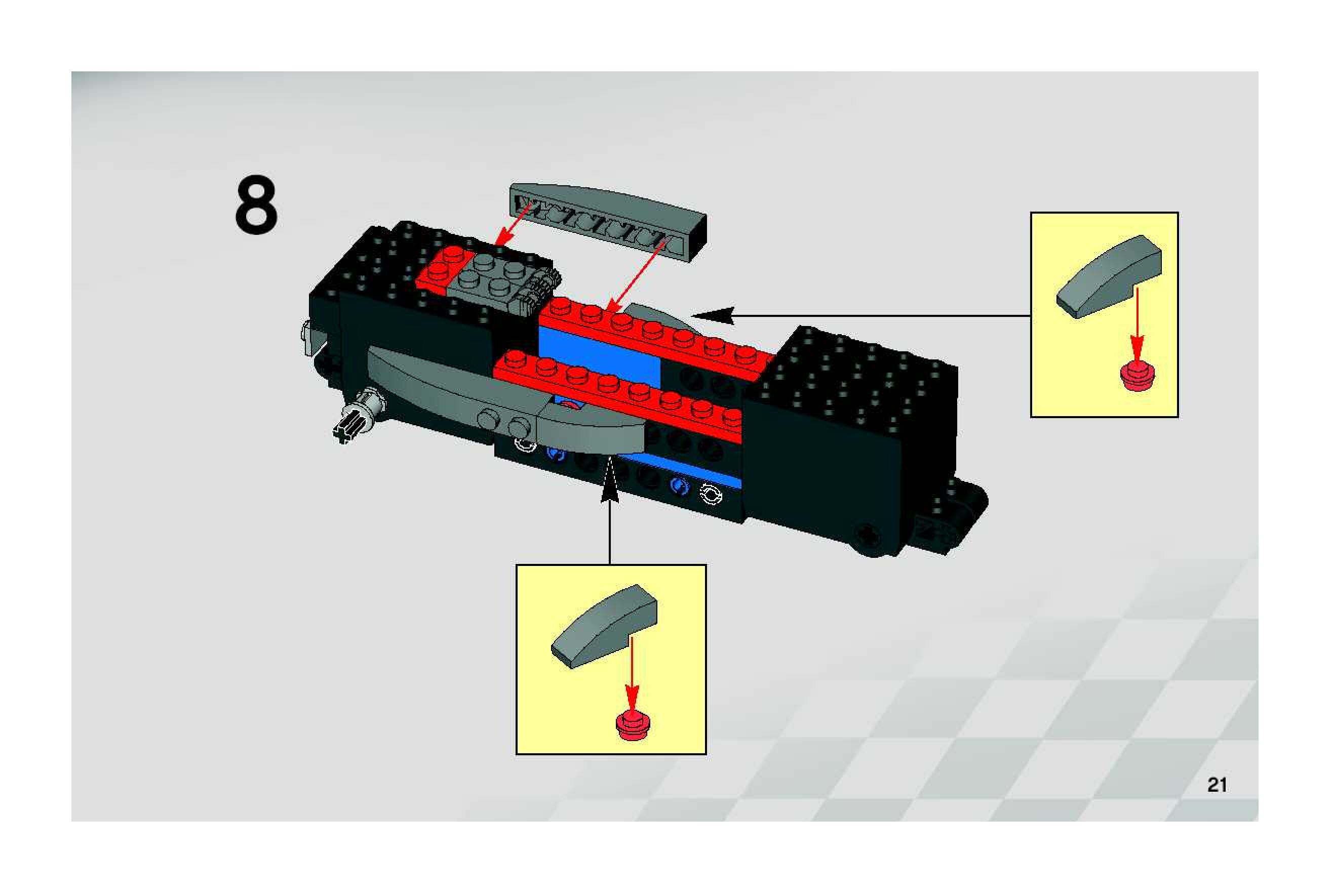 8

21