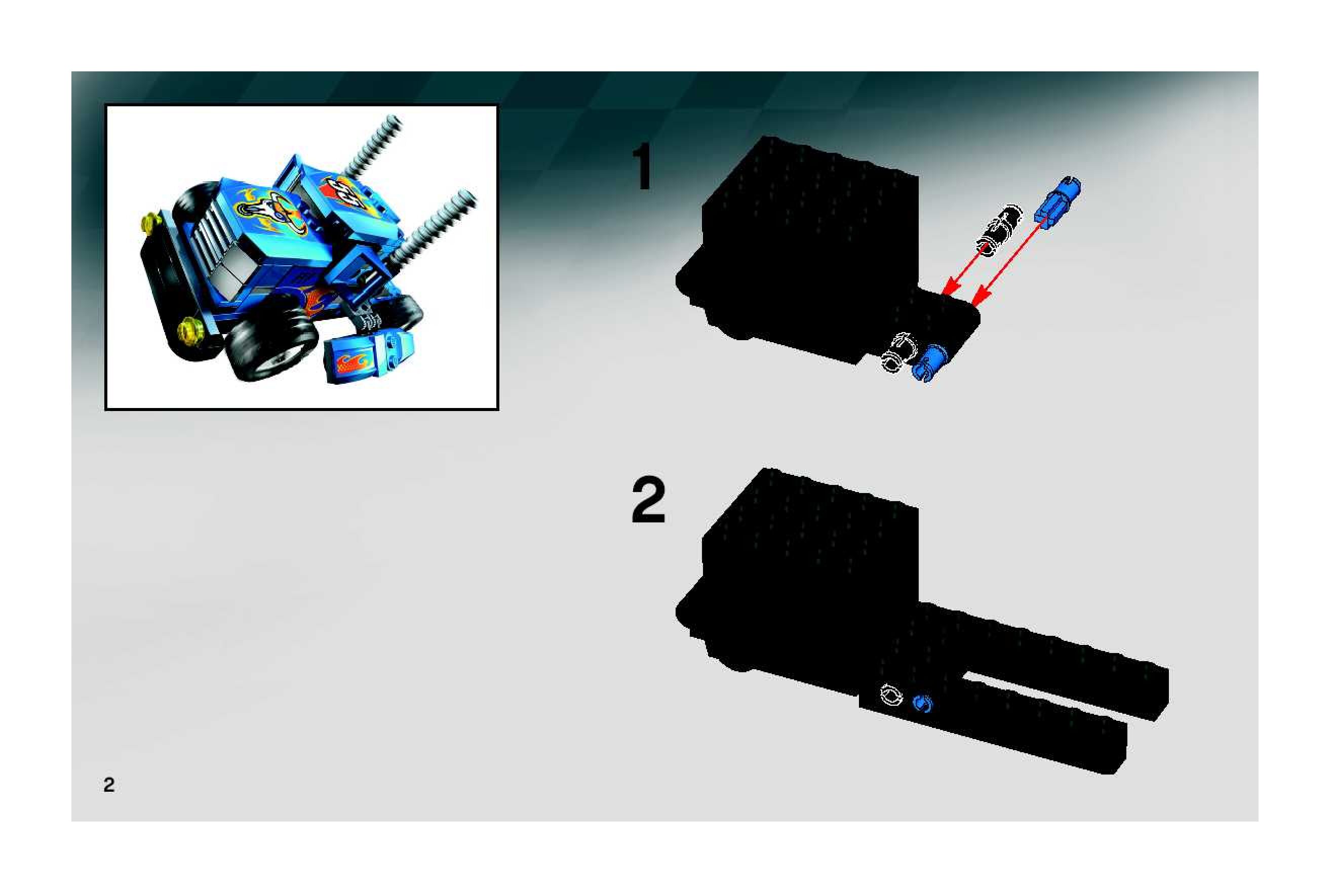 1

2

2