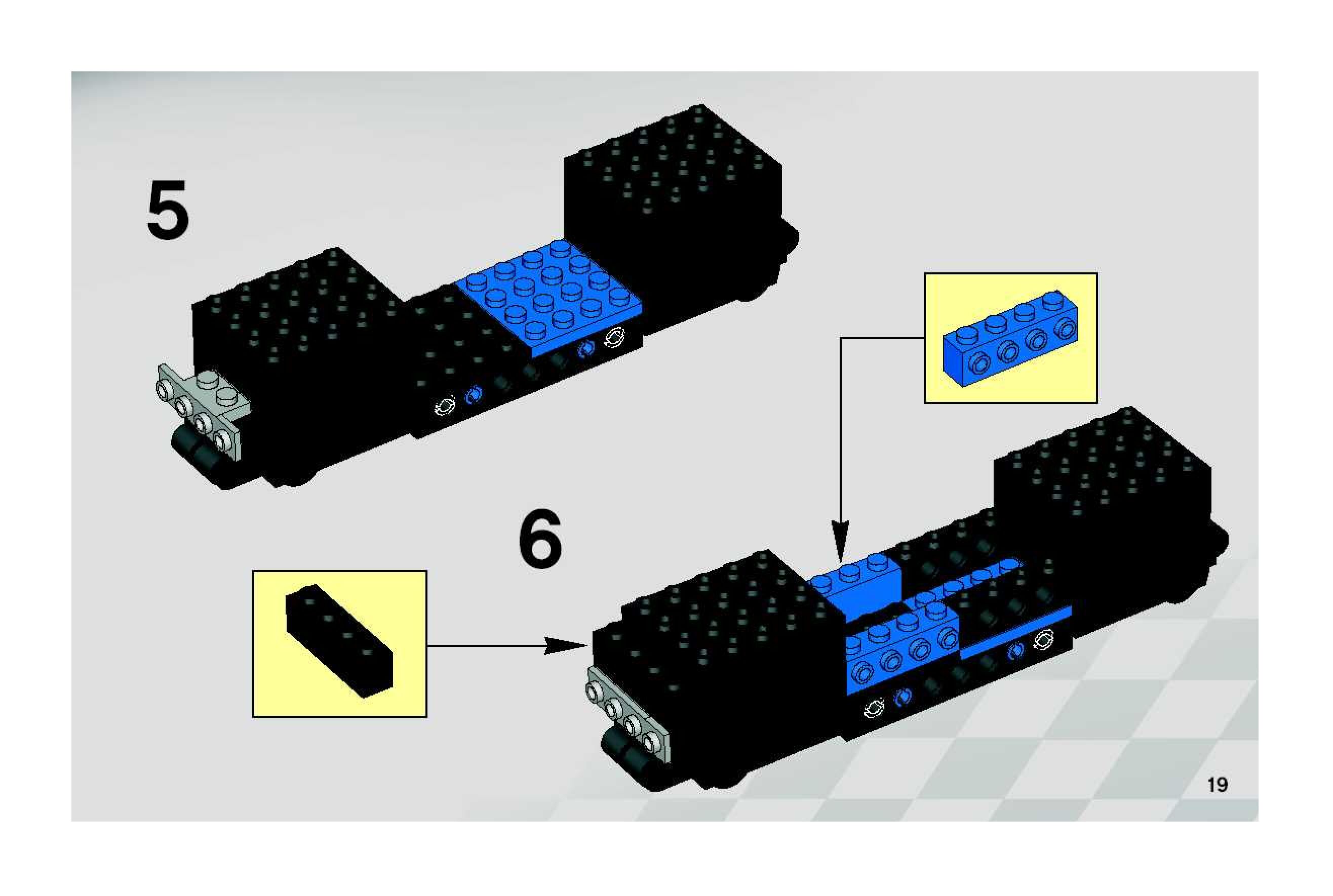 5

6

19