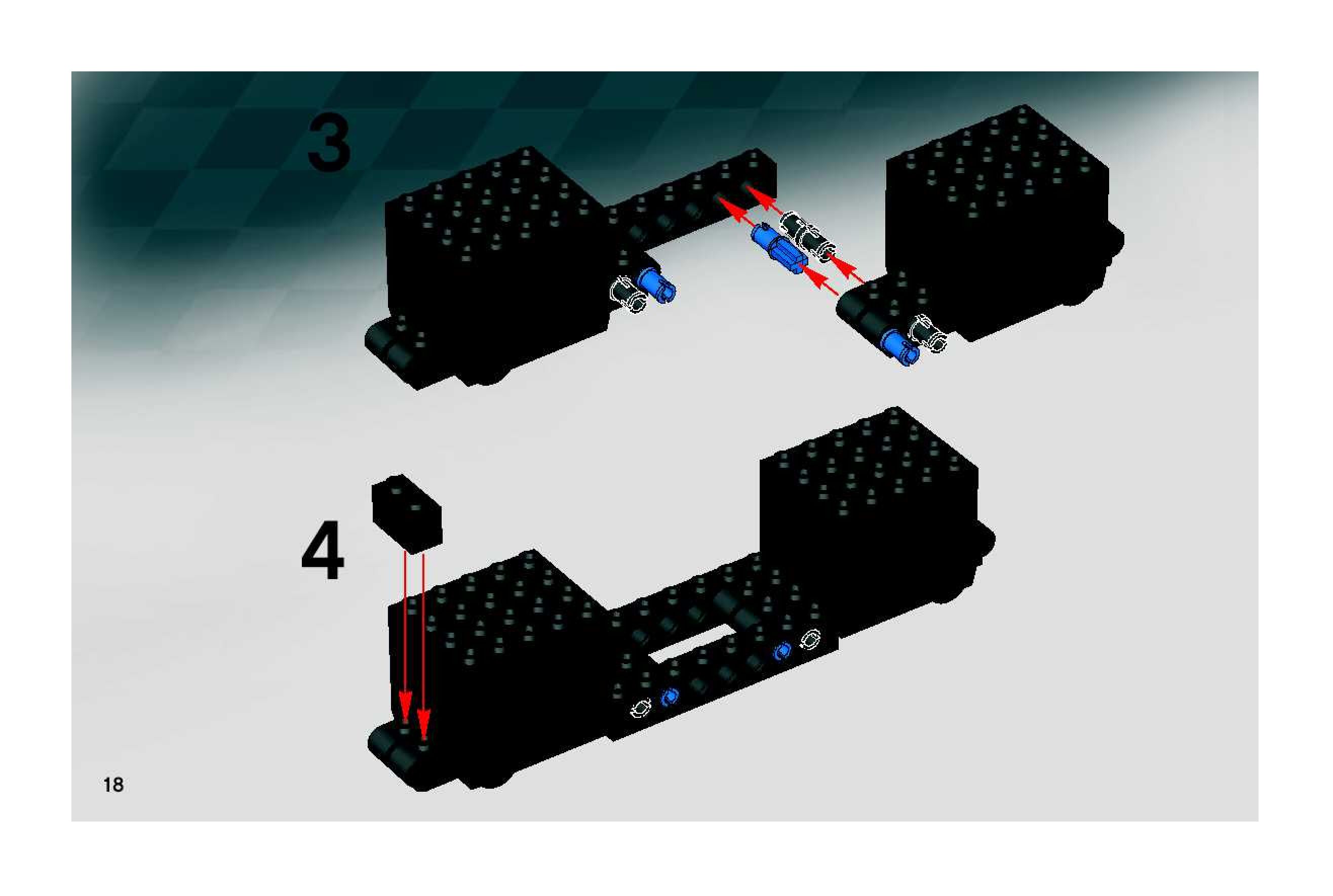 3

4

18