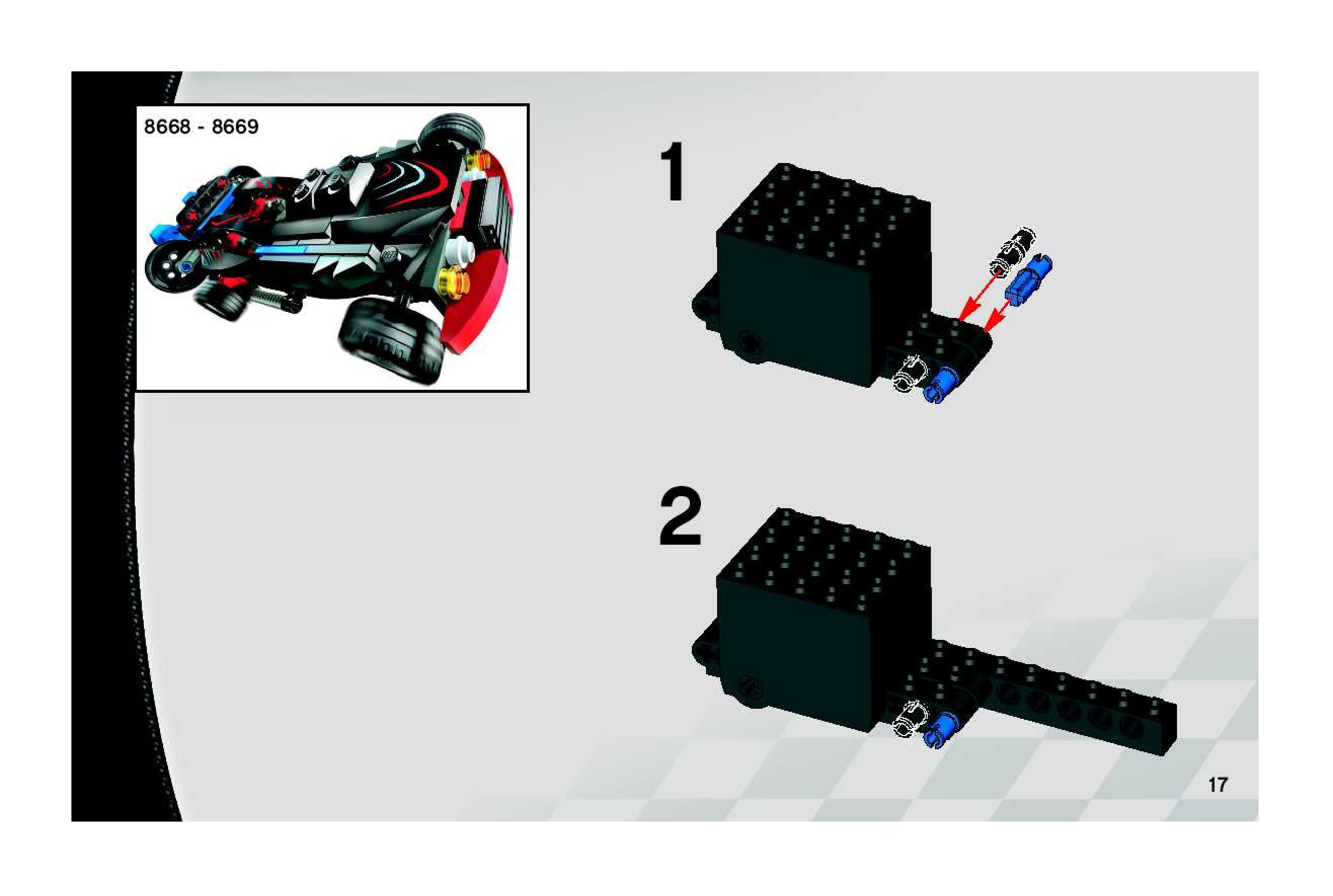 8668 - 8669

1

2

17