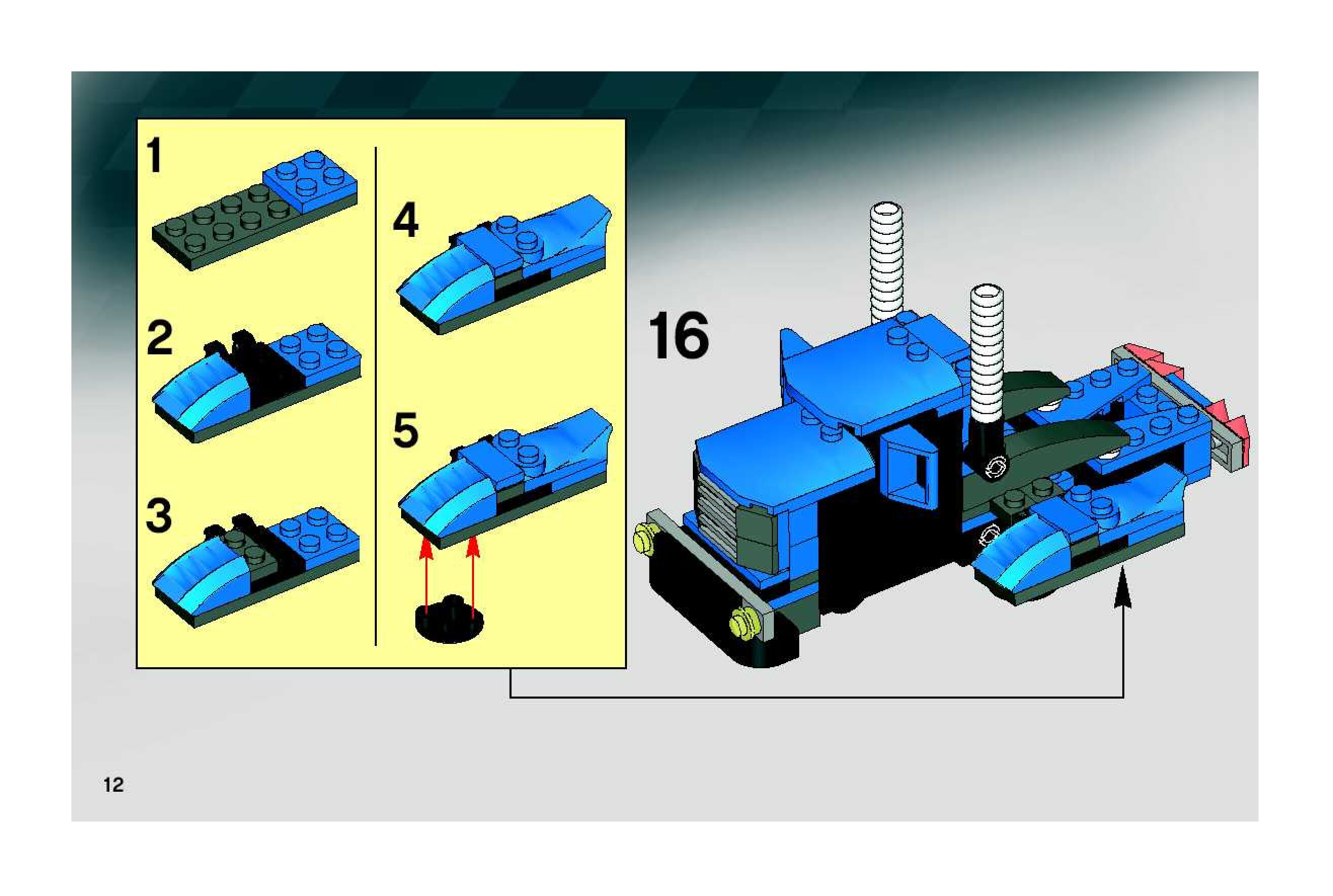 1

2

3

4

5

16

12