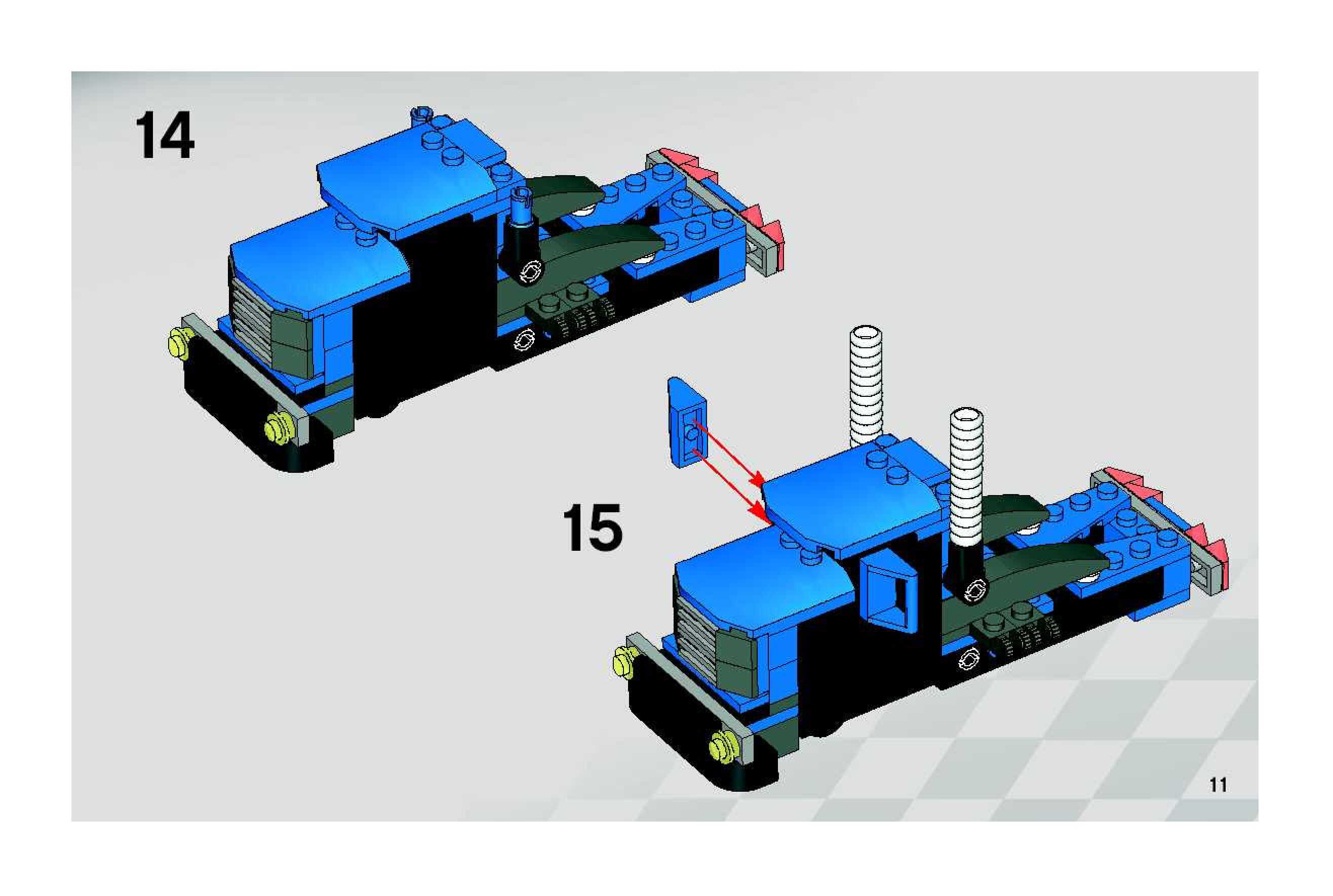 14

15

11