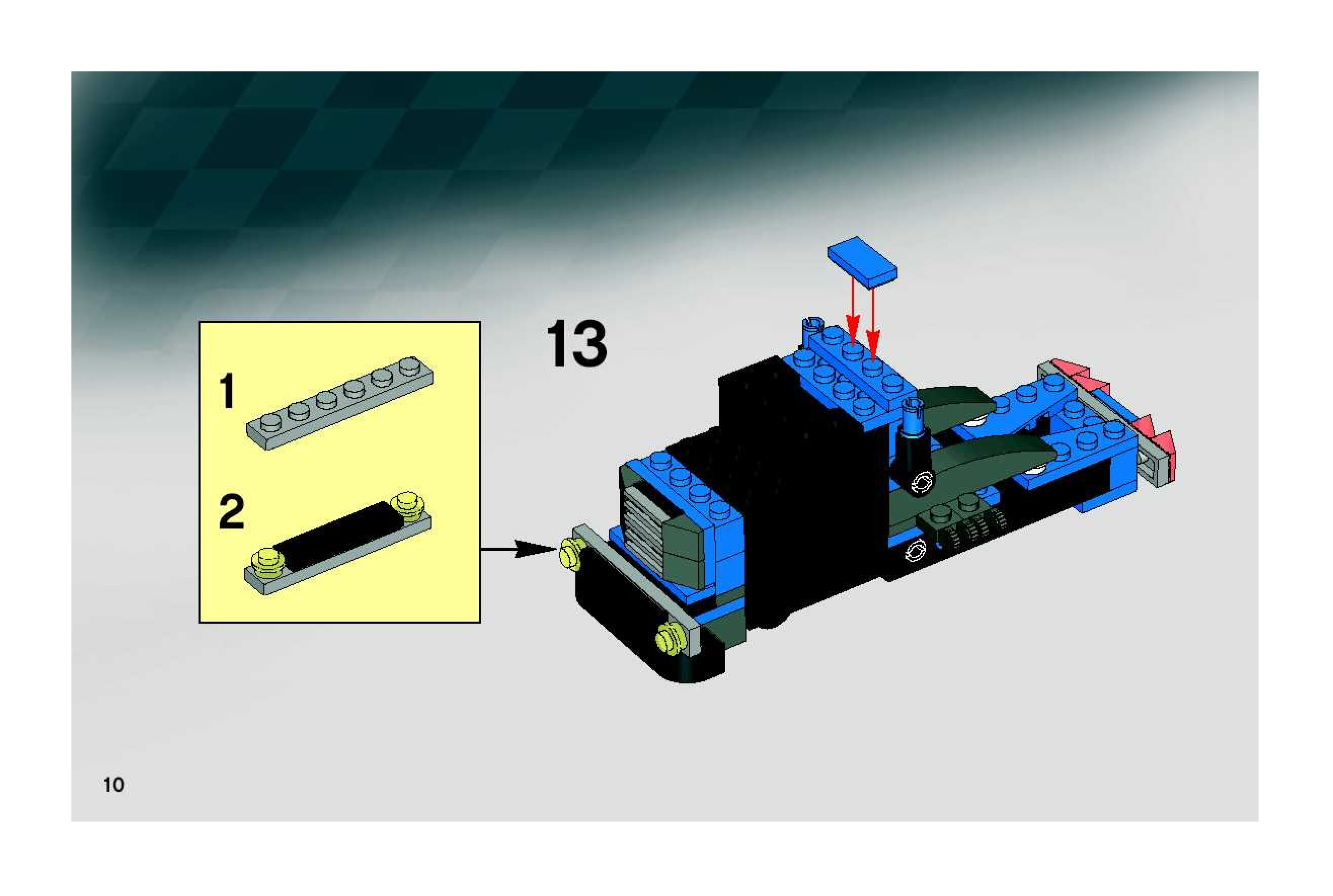 1

2

13

10