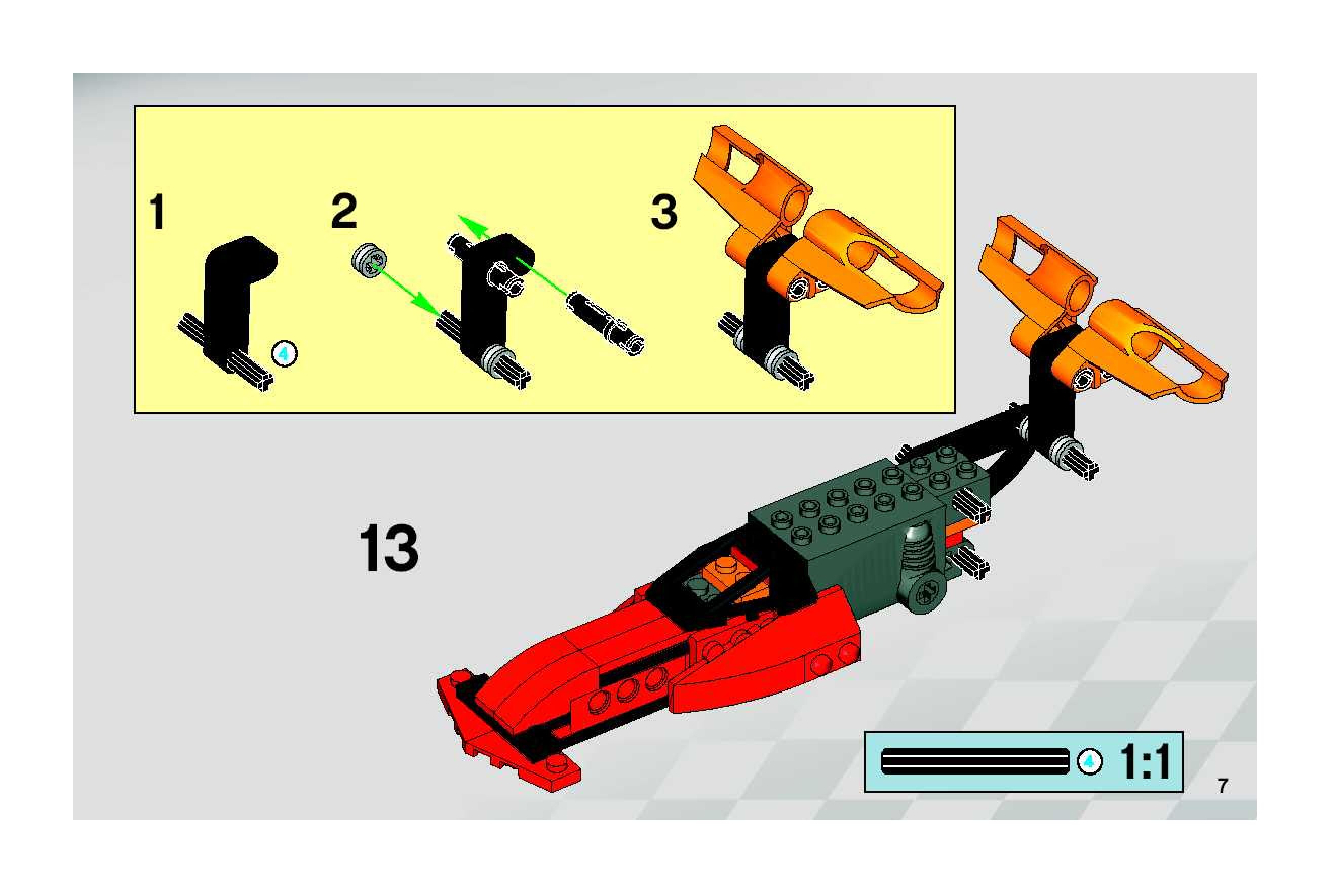 1

4

2

3

13

4

1:1

7