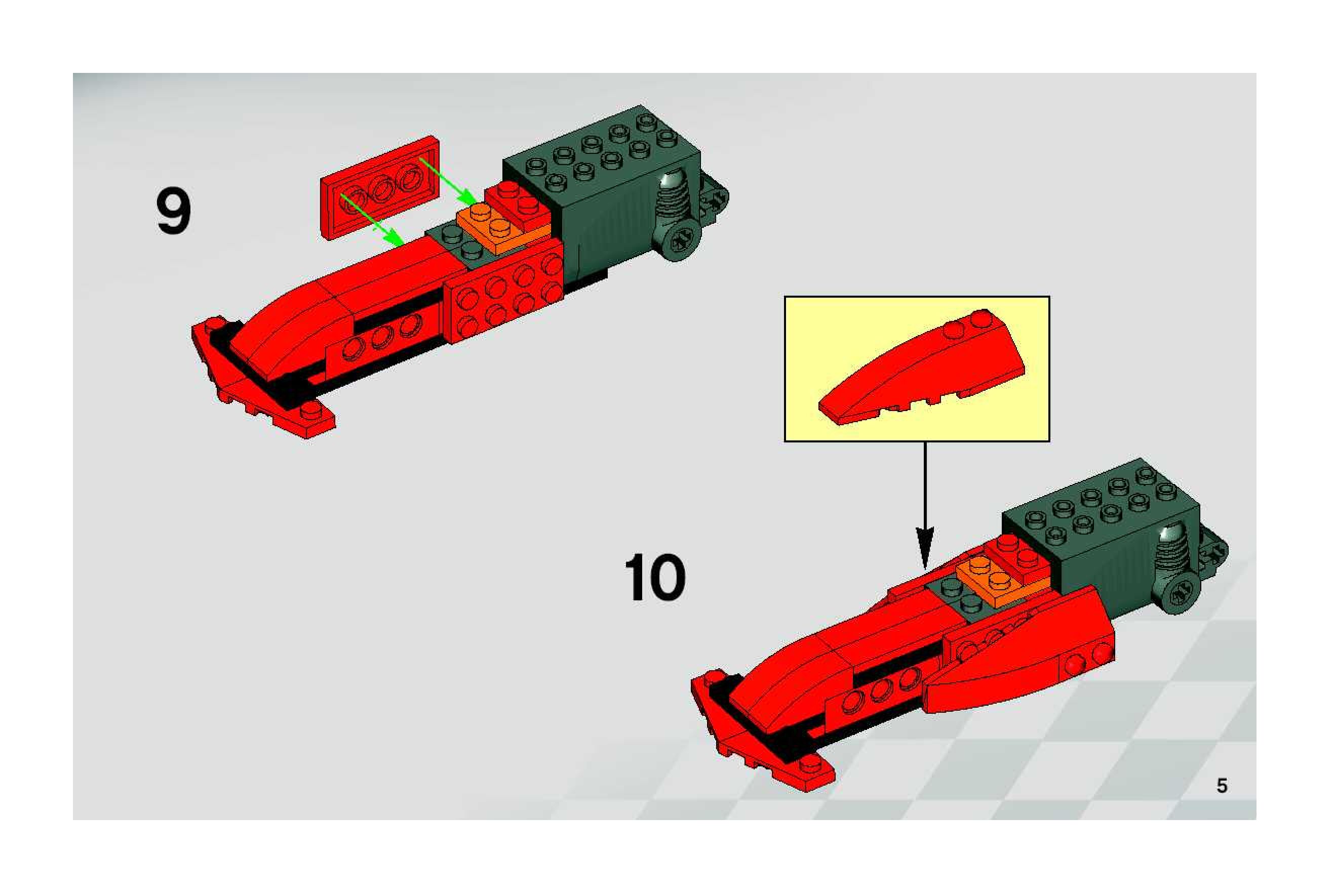 9

10

5