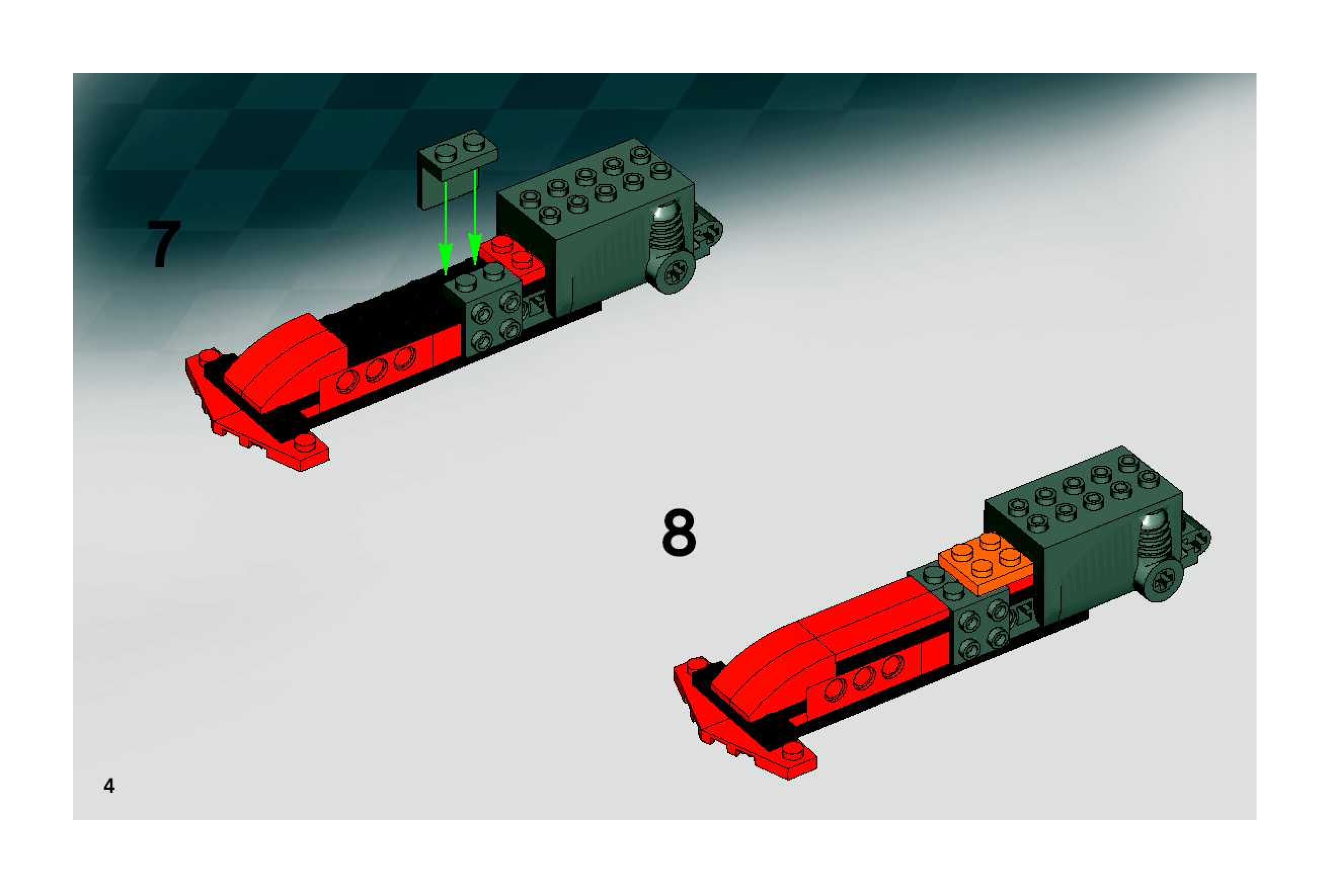 7

8

4