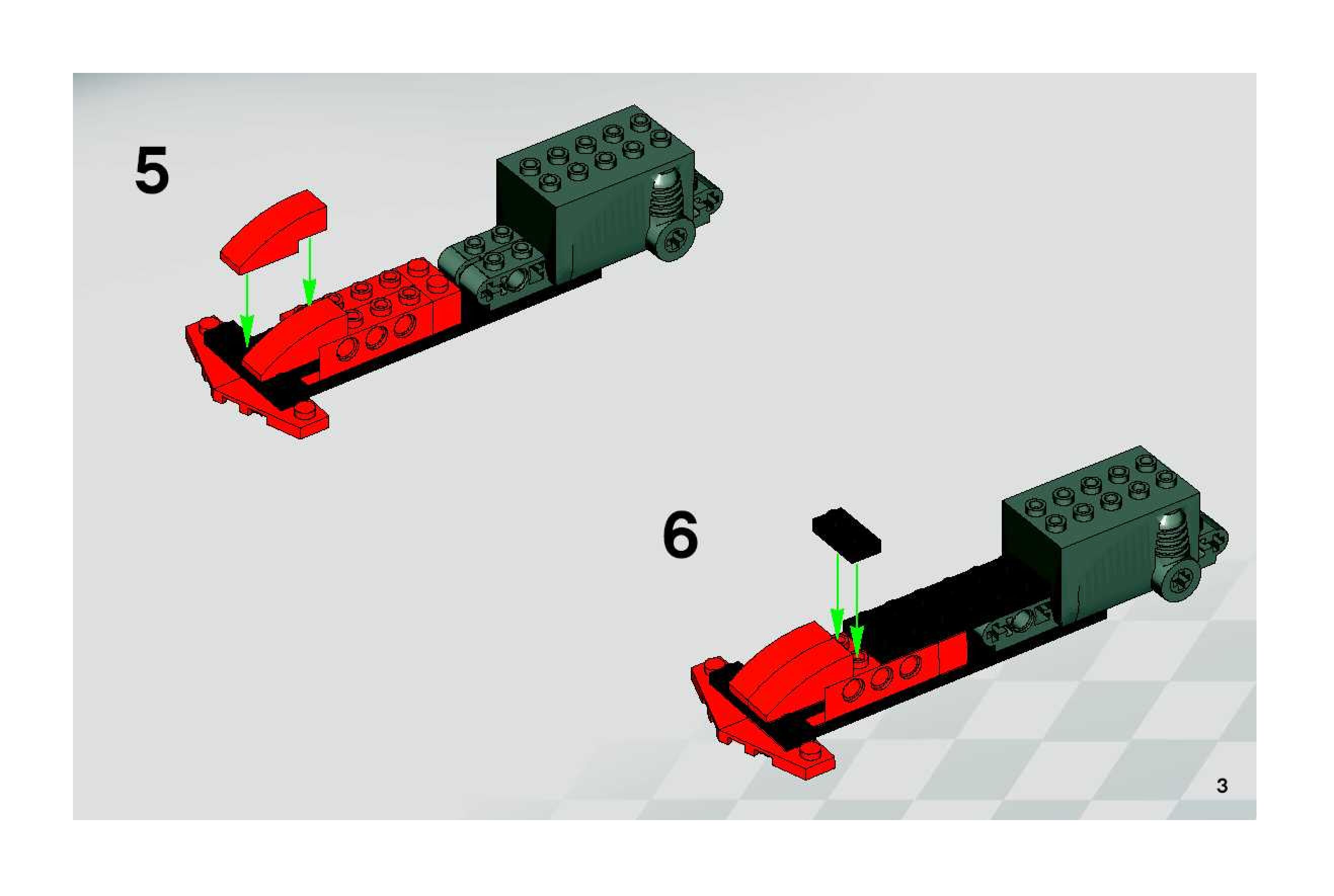 5

6

3